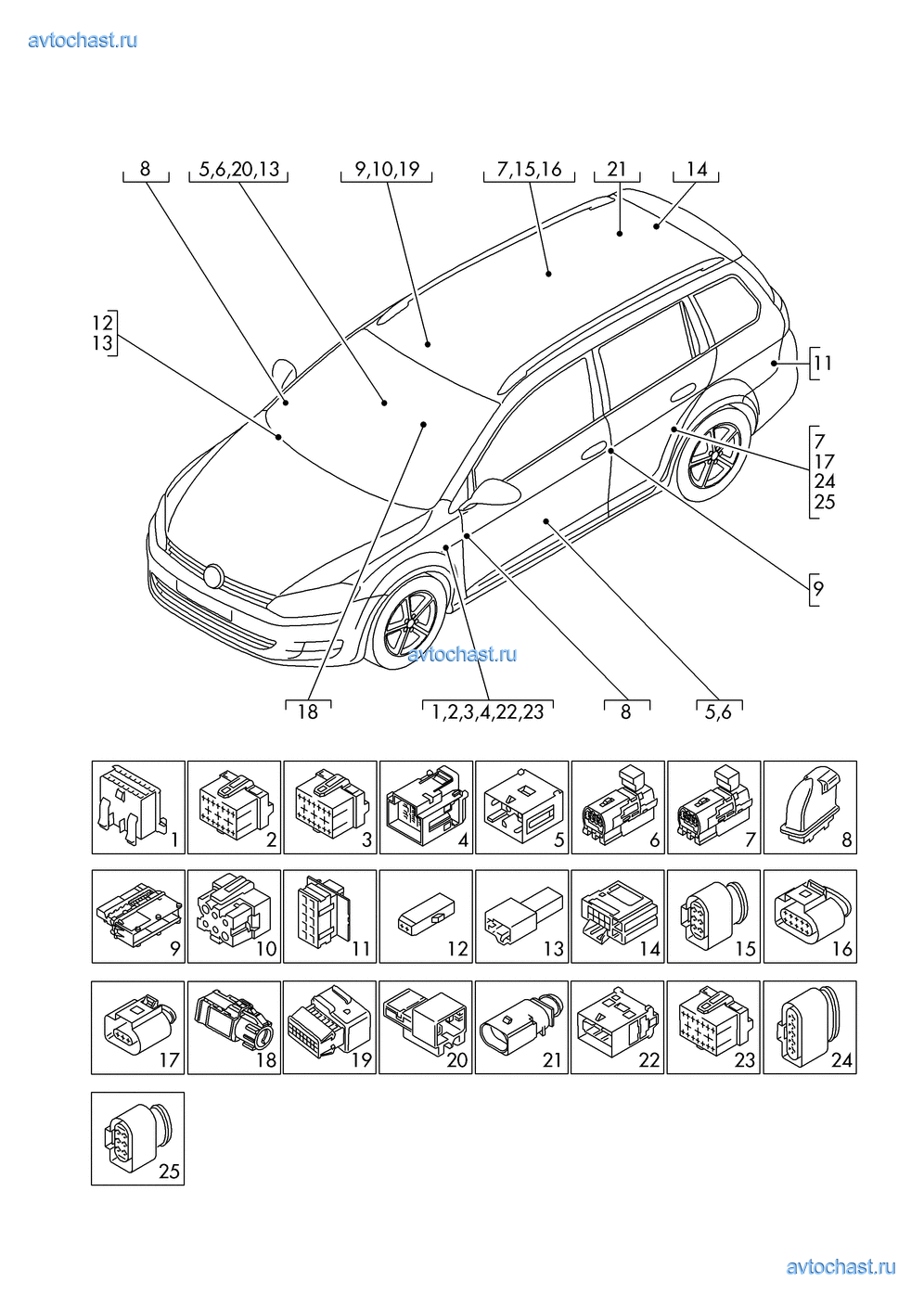 avtochast.ru

8
5,6,20,13
9,10,19
7,15,16
21
14
12
13
11
7
17
24
25
9
avtochast.ru
18
1,2,3,4,22,23
8
5,6

1
2
3
4
5
6
7
8
9
10
11
12
13
14
15
16
17
18
19
20
21
22
23
24
25

avtochast.ru