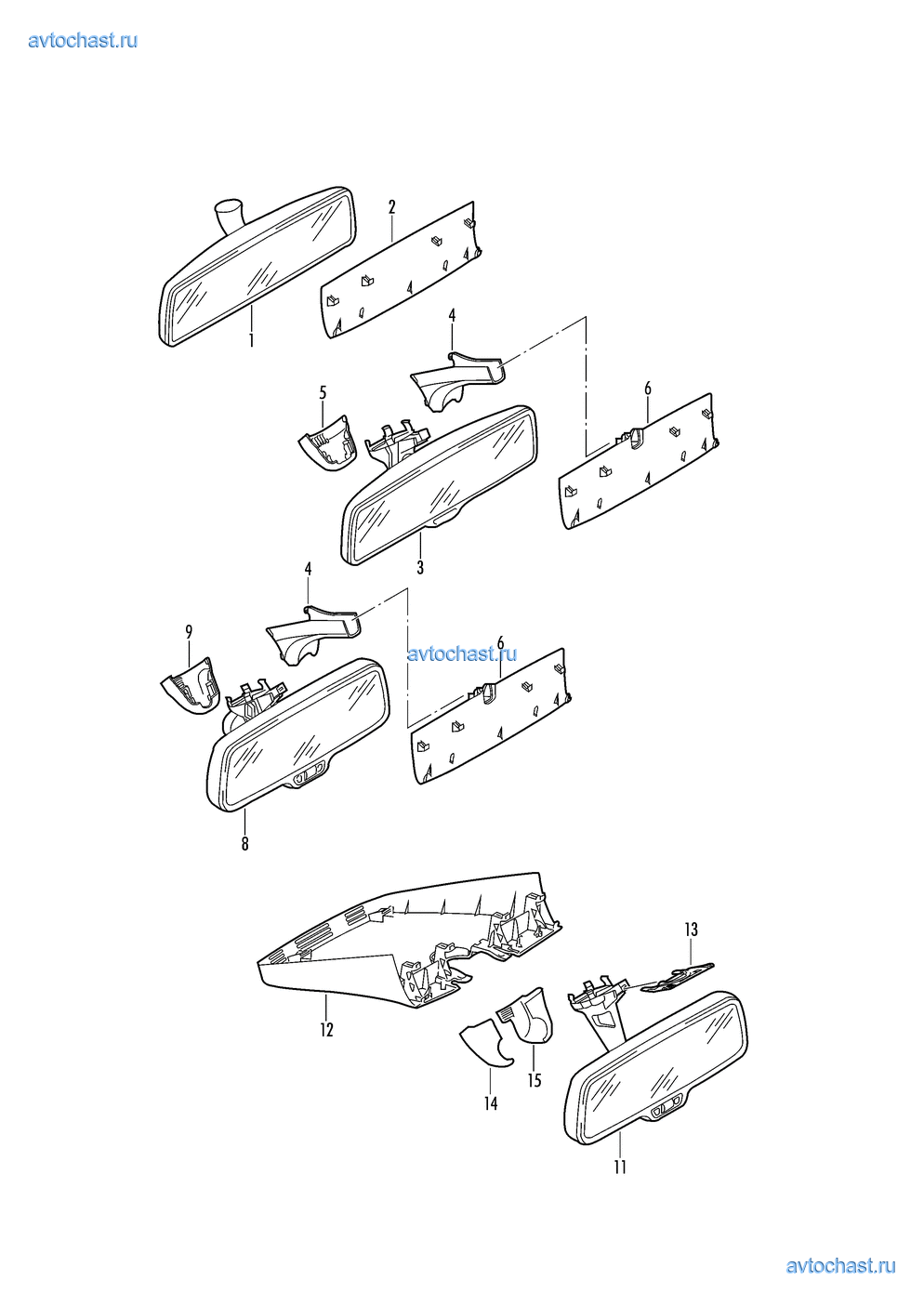 avtochast.ru

2
1
4
5
6
3
4
9
avtochast.ru
6
8
13
12
15
14
11

avtochast.ru