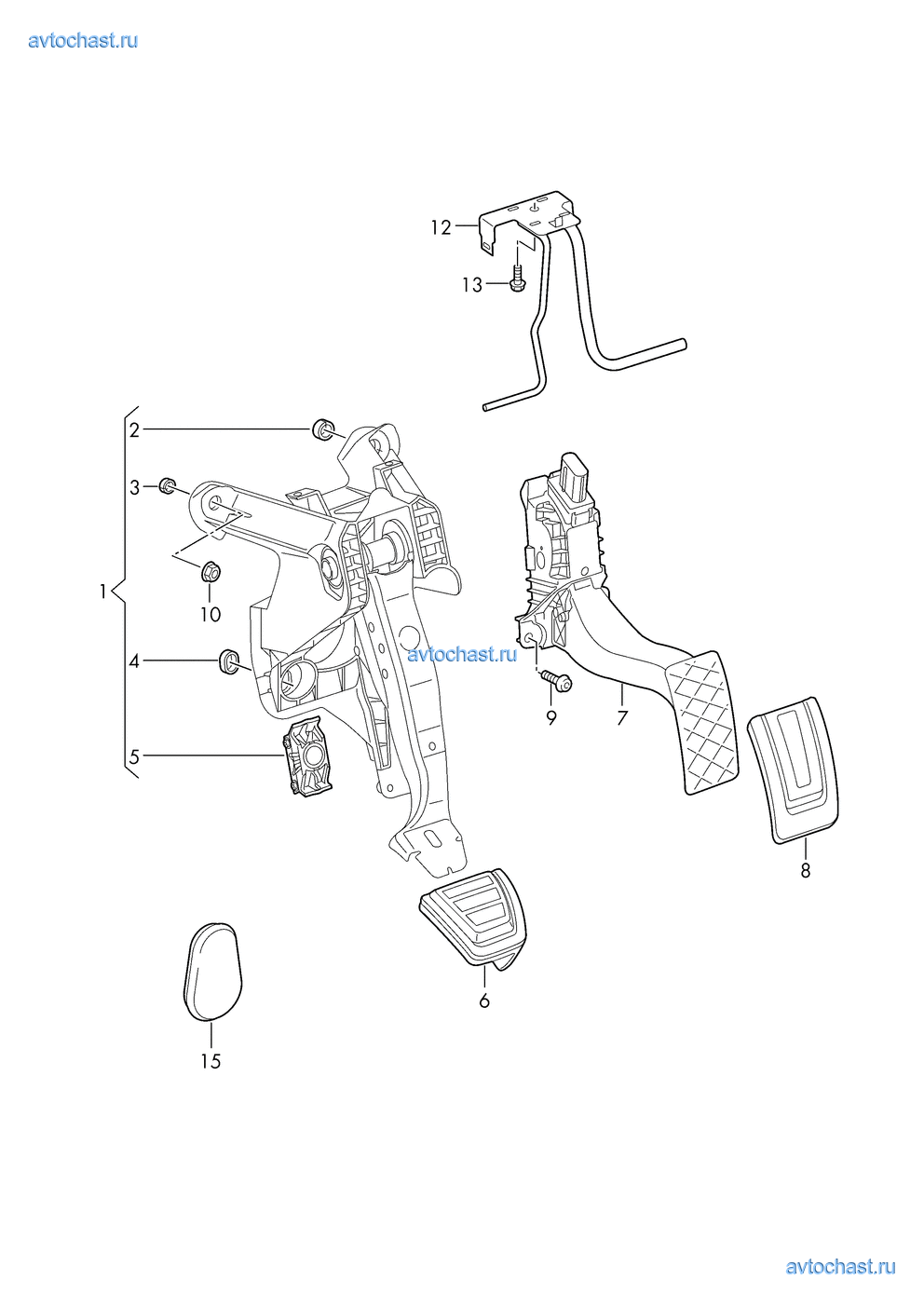 avtochast.ru

12
13
2
3
1
10
4
5
avtochast.ru
9
7
8
6
15

avtochast.ru