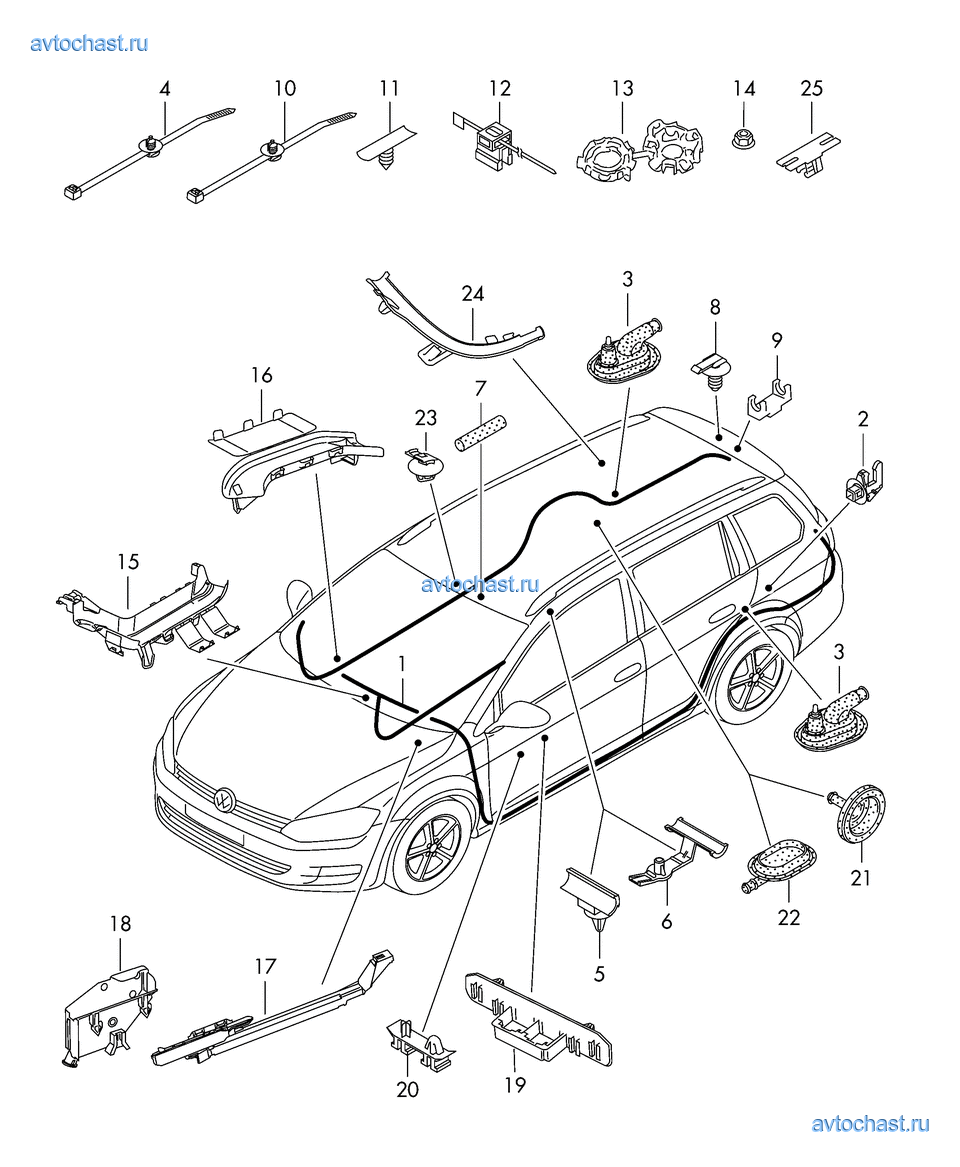 avtochast.ru

4 10 11 12 13 14 25

24 3 8 9

16 7 23 2

15

avtochast.ru

1

3

21

22

6

5

18 17

20 19

avtochast.ru