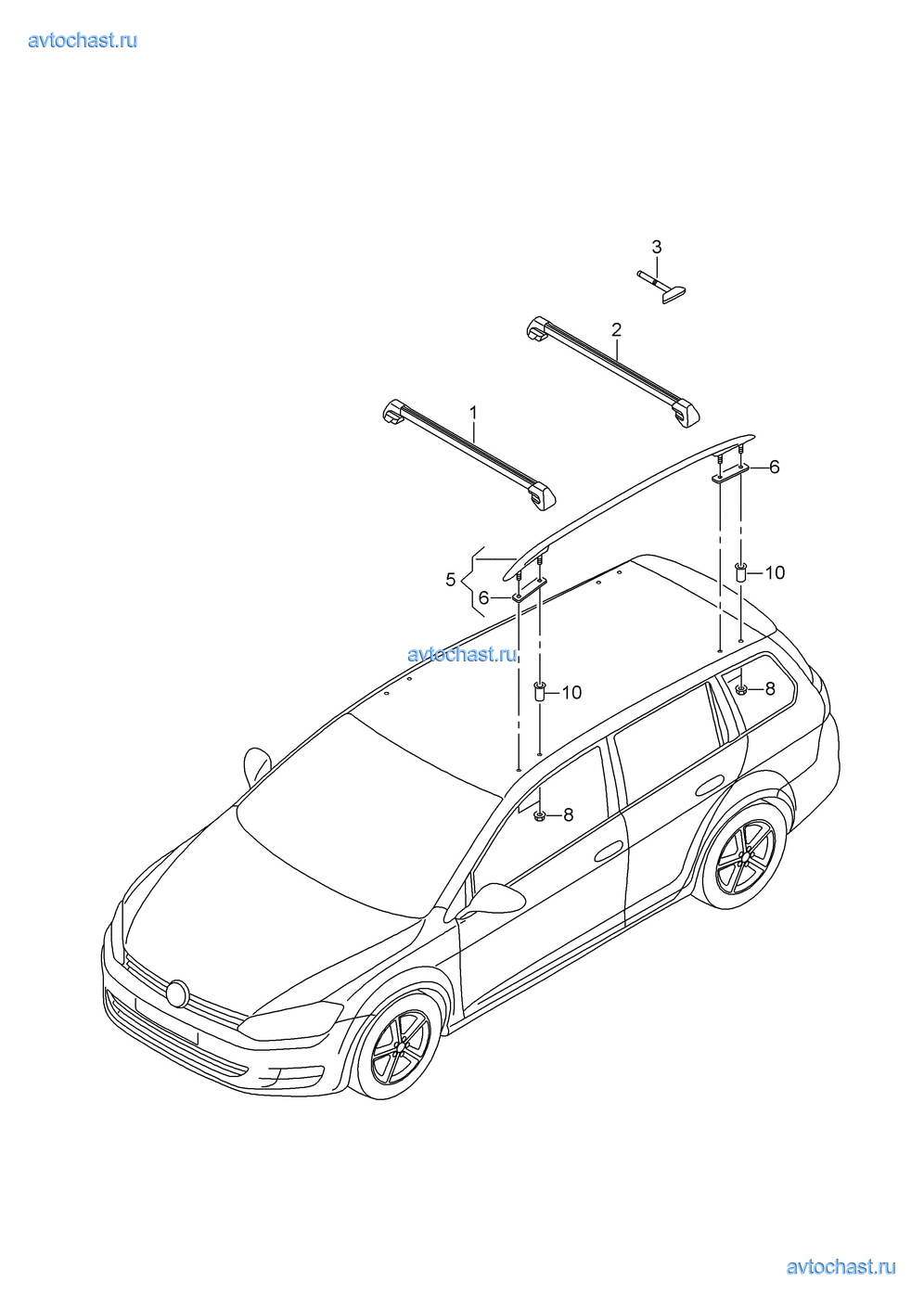 avtochast.ru

3
2
1
6
5
6
10
avtochast.ru
10
8
8

avtochast.ru