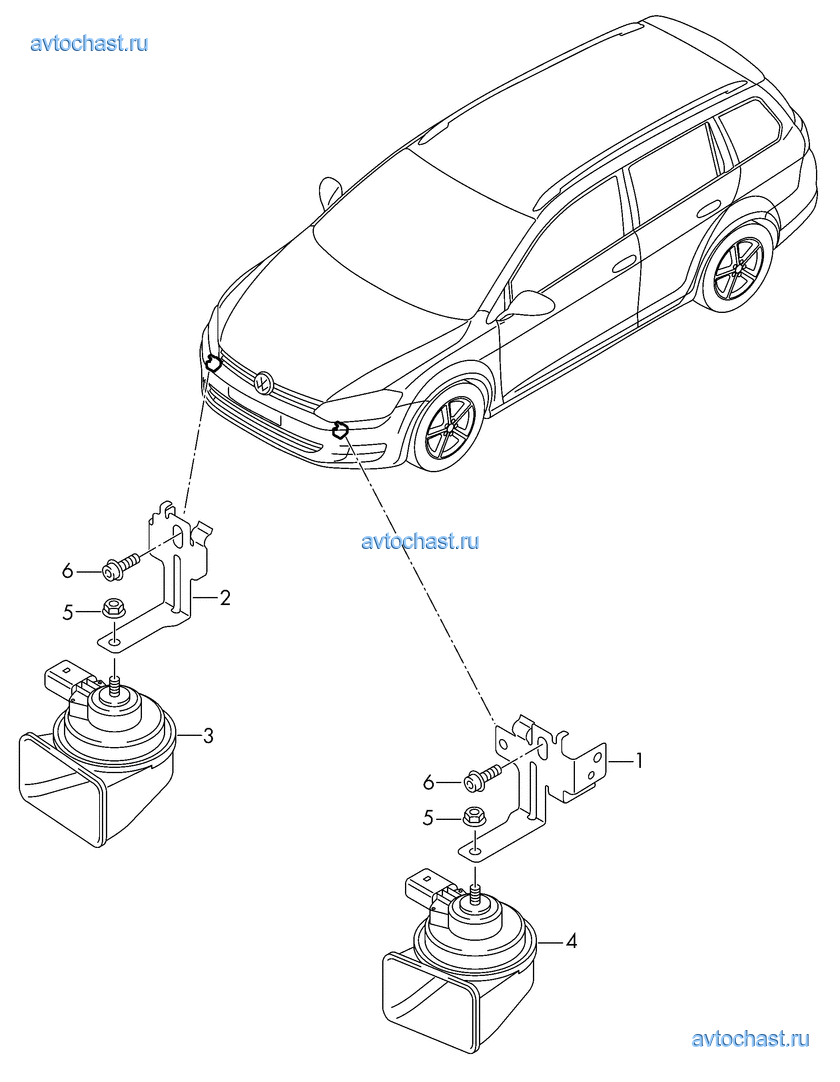 avtochast.ru

avtochast.ru

6
5
2
3

1
6
5
4

avtochast.ru