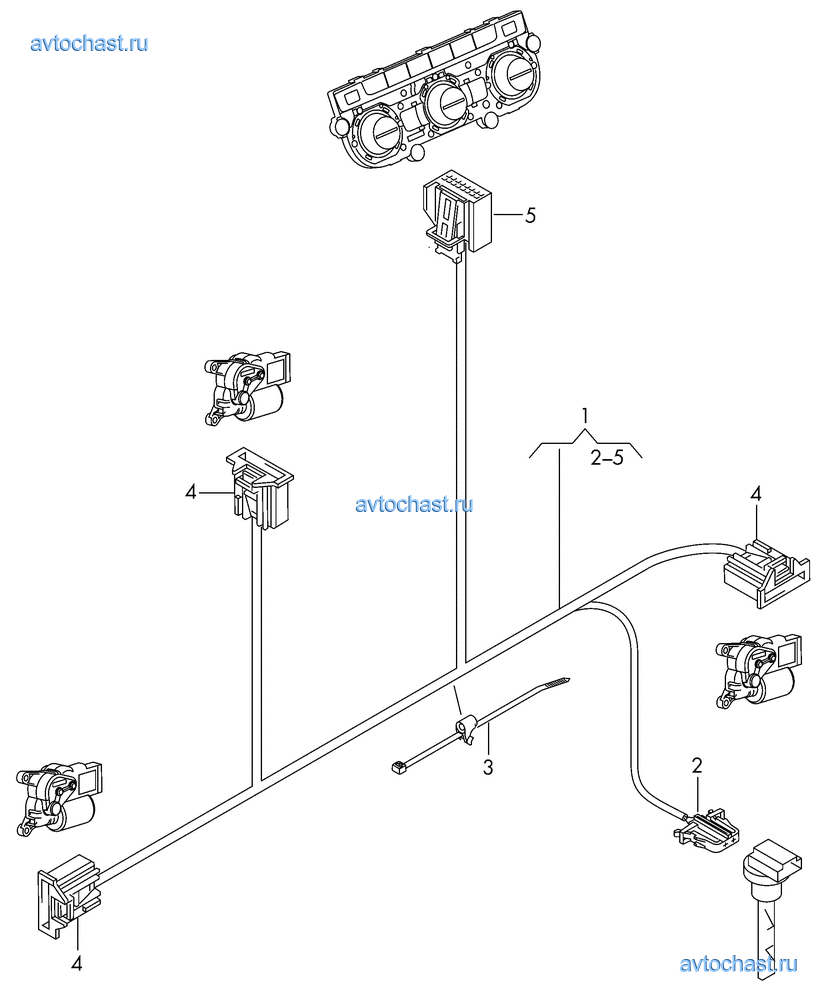 avtochast.ru

5

1

2–5

4

avtochast.ru

4

3

2

4

avtochast.ru