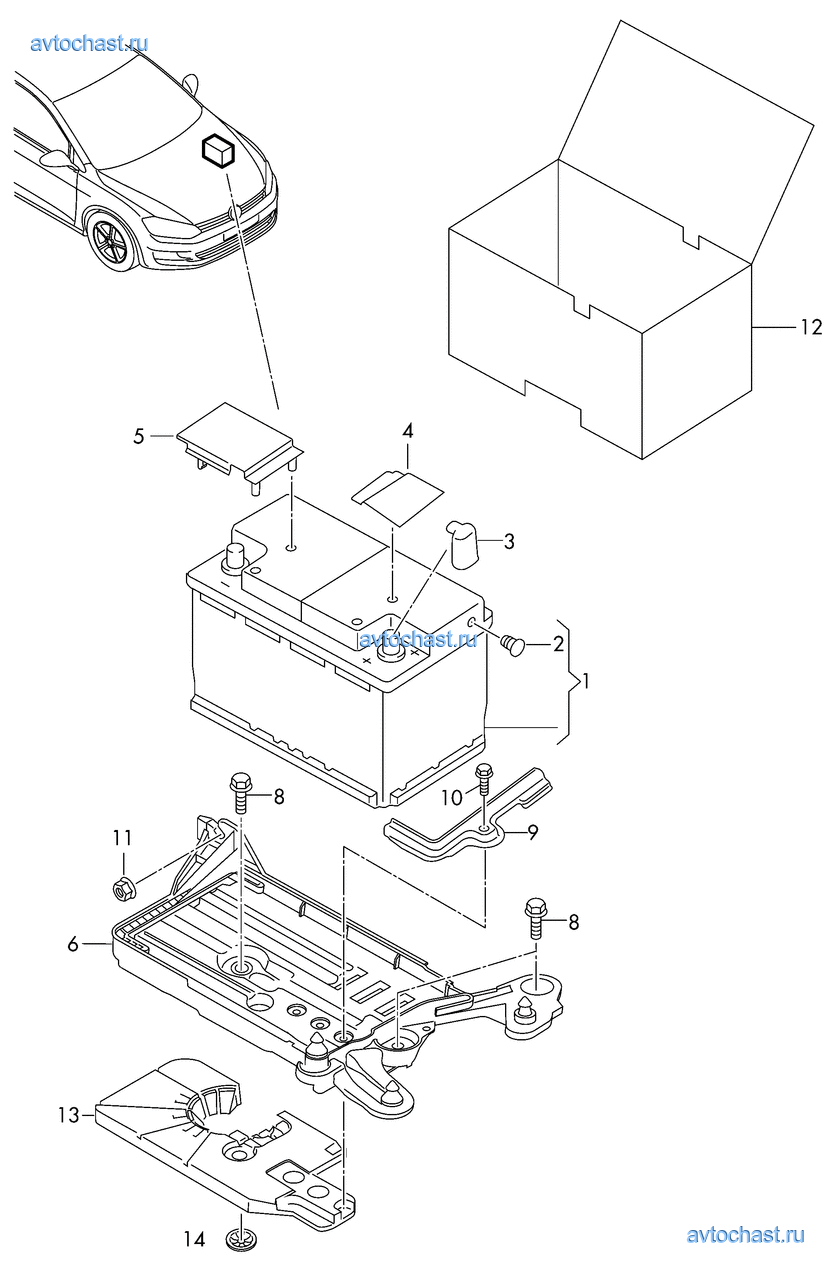 avtochast.ru

12

5

4

3

avtochast.ru

2

1

8

10

9

11

8

6

13

14

avtochast.ru