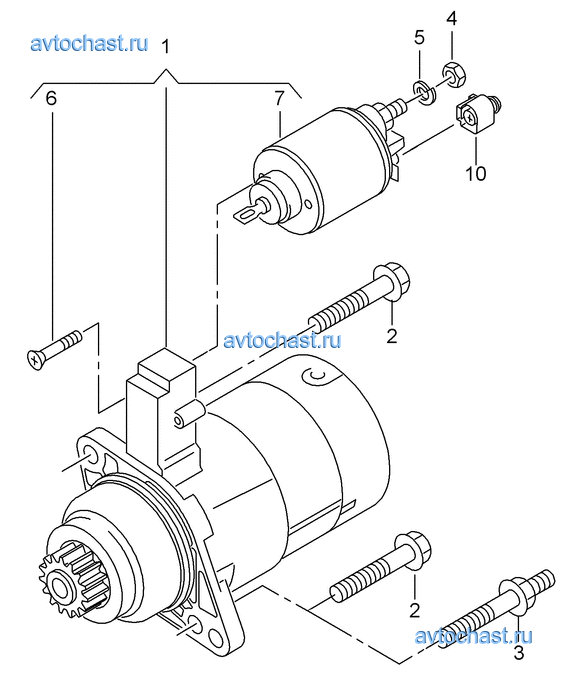 avtochast.ru
1
4
5
6
7
10
avtochast.ru
2
2
avtochast.ru
3