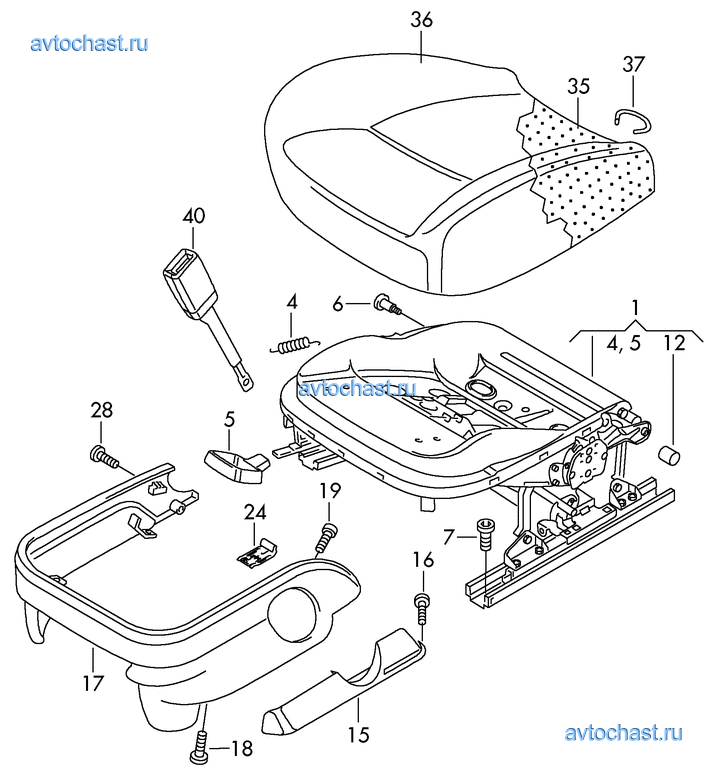 avtochast.ru

36
37
35
40
4
6
1
4, 5
12
avtochast.ru
28
5
19
24
7
16
17
15
18

avtochast.ru