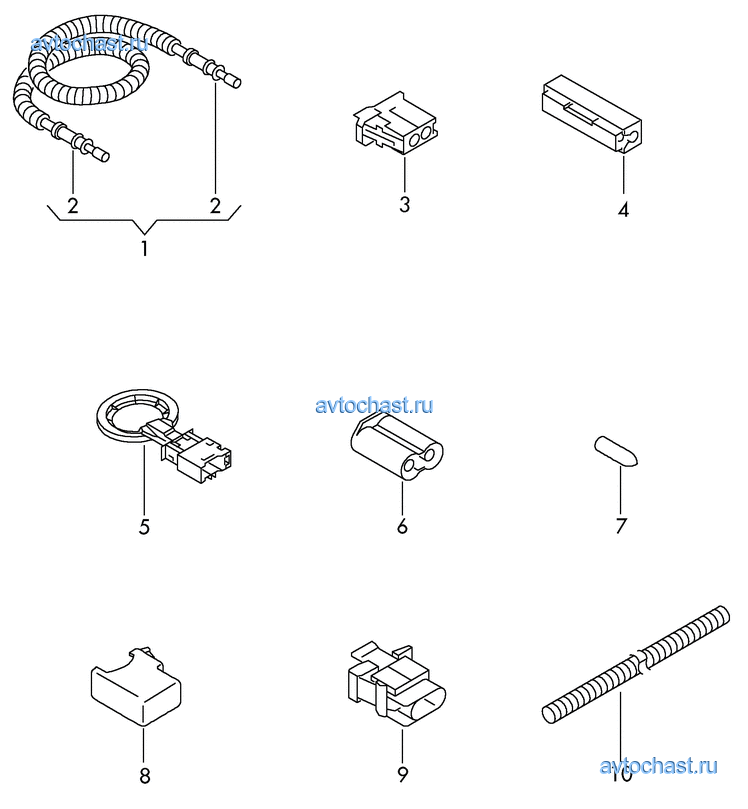 avtochast.ru

2 2

1

3

4

avtochast.ru

5

6

7

8

9

10

avtochast.ru