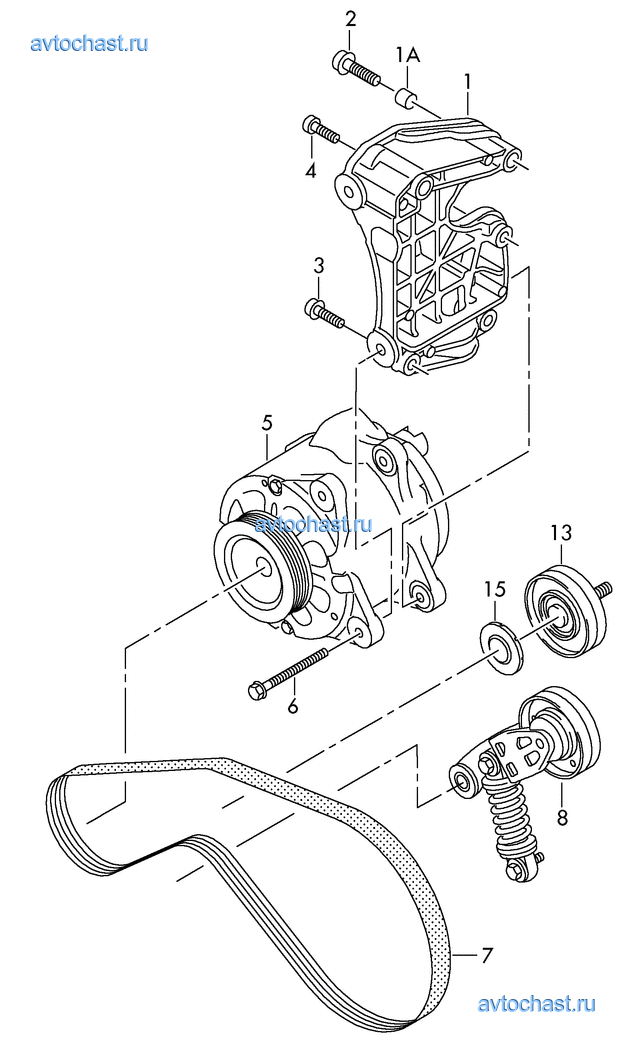 avtochast.ru

2

1A

1

4

3

5

avtochast.ru

13

15

6

8

7

avtochast.ru