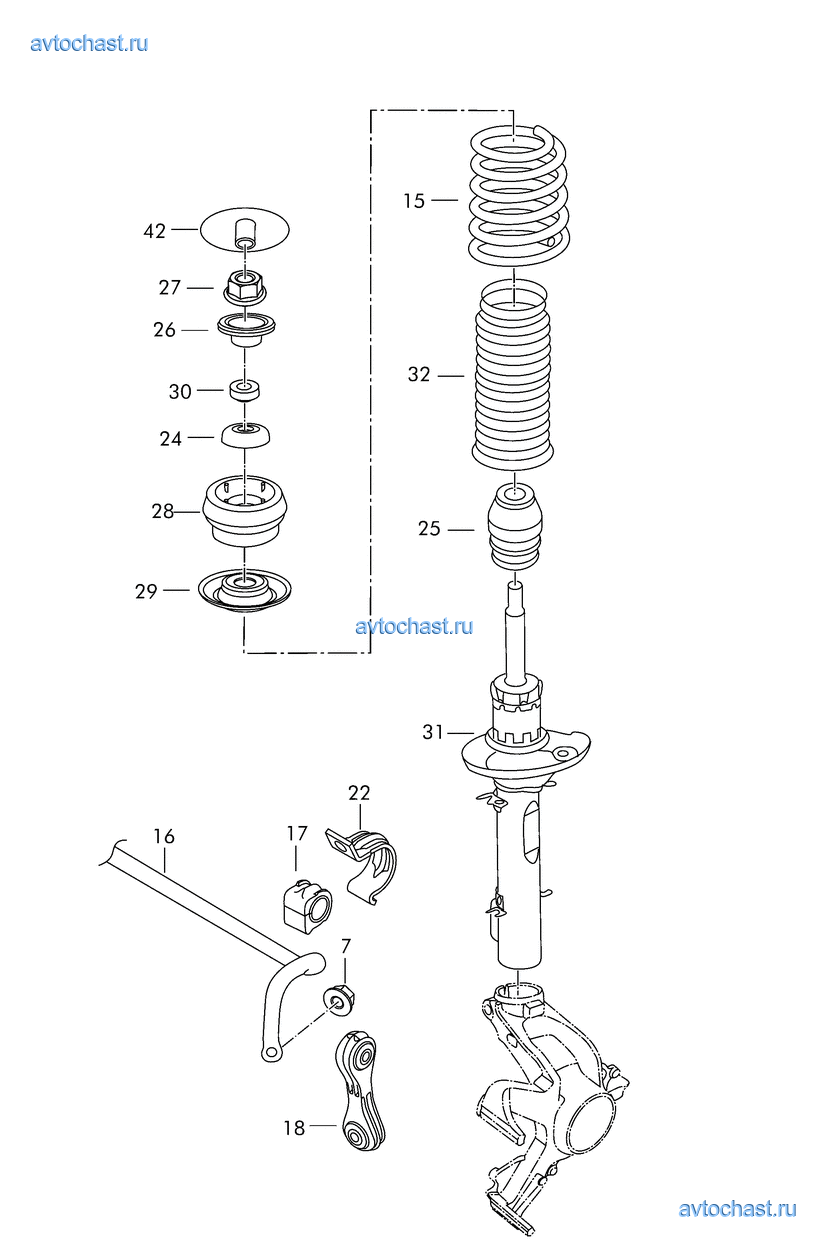 avtochast.ru

42
27
26
30
24
28
29

15
32
25

avtochast.ru

31

22
16
17
7

18

avtochast.ru