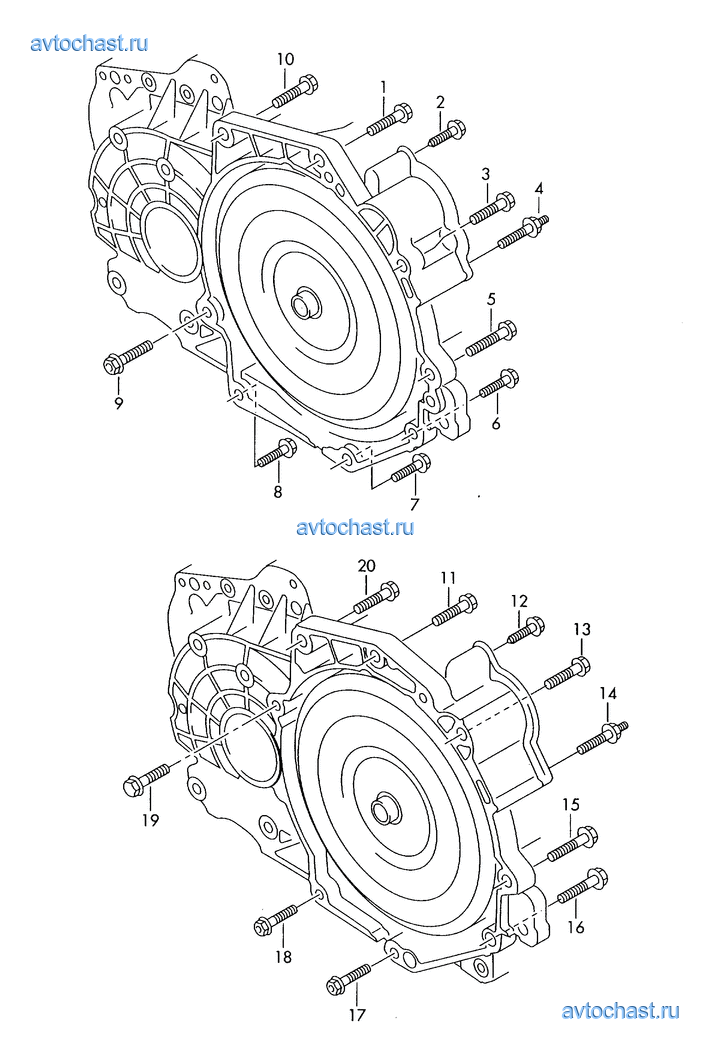 avtochast.ru

10
1
2
3
4
5
6
7
8
9

avtochast.ru

20
11
12
13
14
15
16
17
18
19

avtochast.ru