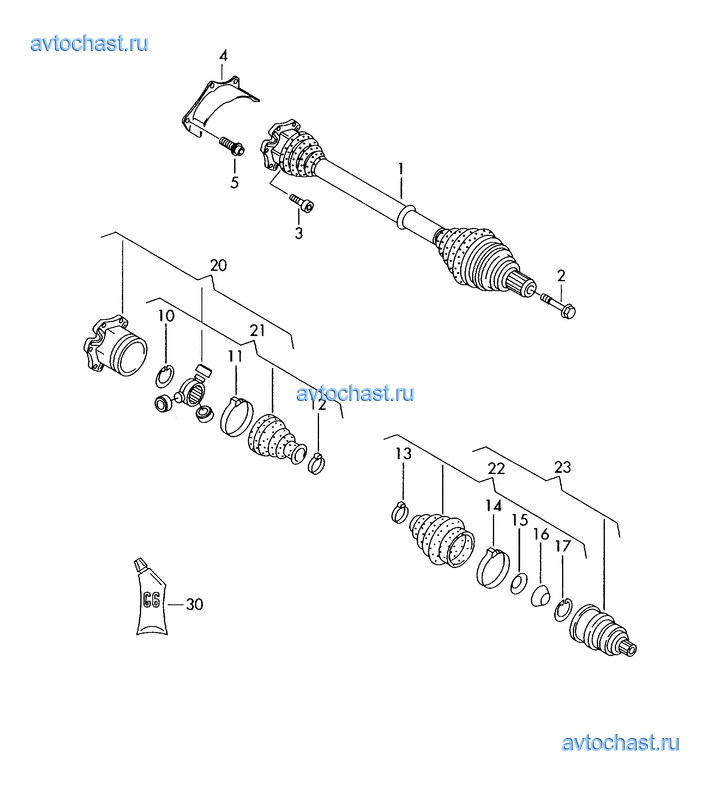 avtochast.ru

4

5

1

3

2

20

10

21

11

avtochast.ru

12

13

22

23

14

15

16

17

G6

30

avtochast.ru