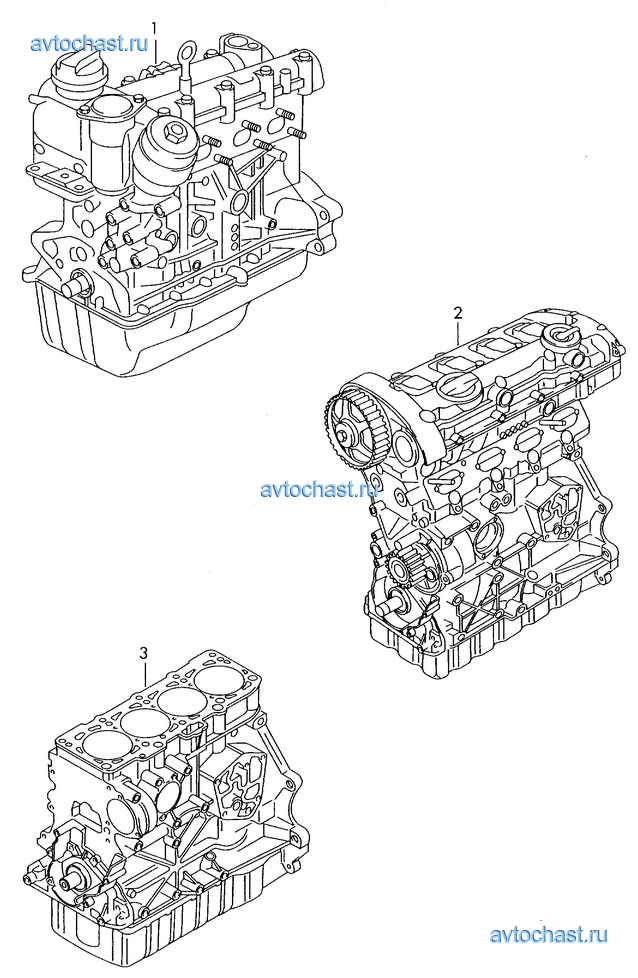 avtochast.ru

1

2

avtochast.ru

3

avtochast.ru