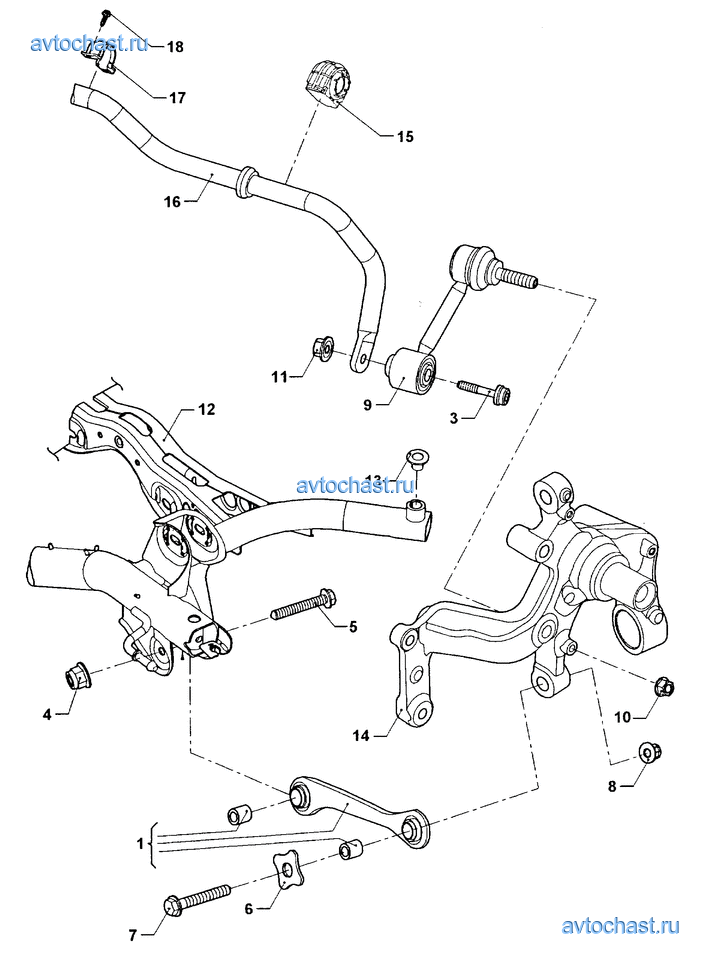 avtochast.ru
18
17
15
16
11
9
3
12
13
avtochast.ru
5
4
14
10
8
1
6
7
avtochast.ru