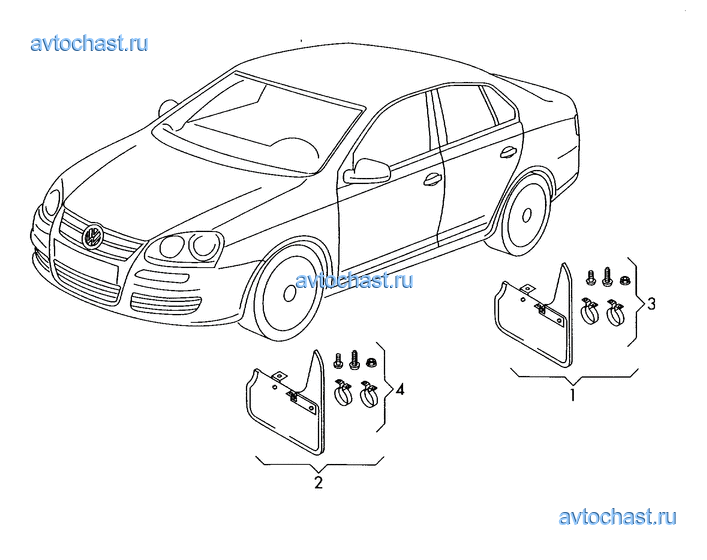 avtochast.ru

avtochast.ru

3

1

4

2

avtochast.ru