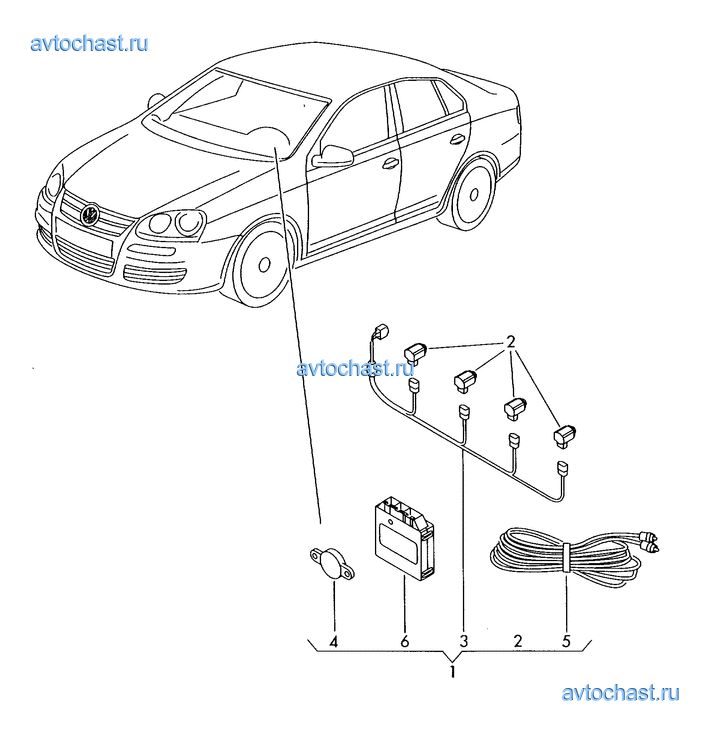 avtochast.ru

avtochast.ru

2

4 6 3 2 5

1

avtochast.ru