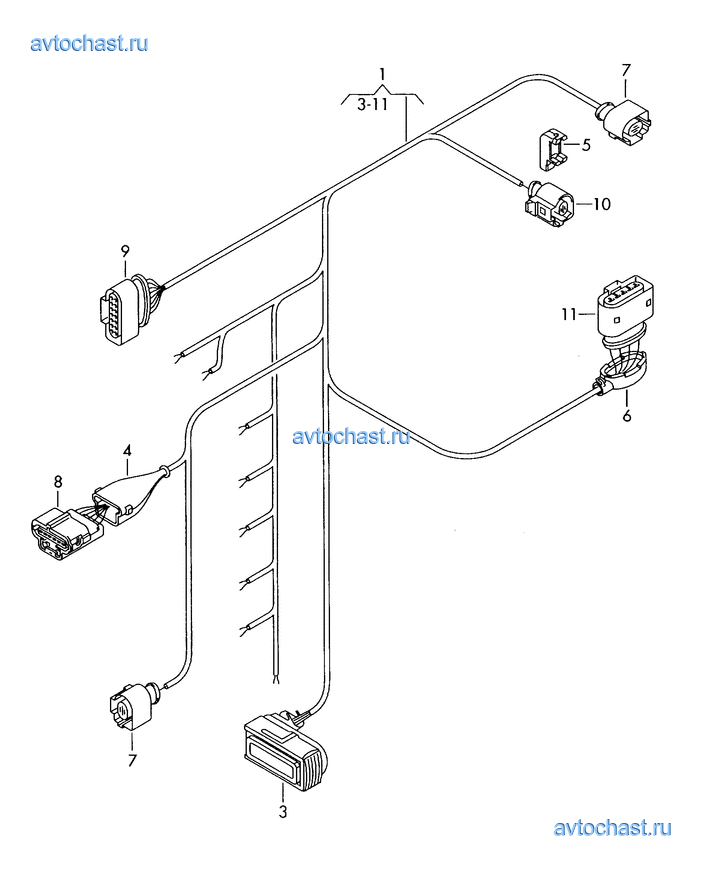 avtochast.ru

1
3-11

7

5

10

9

11

6

avtochast.ru

4

8

7

3

avtochast.ru