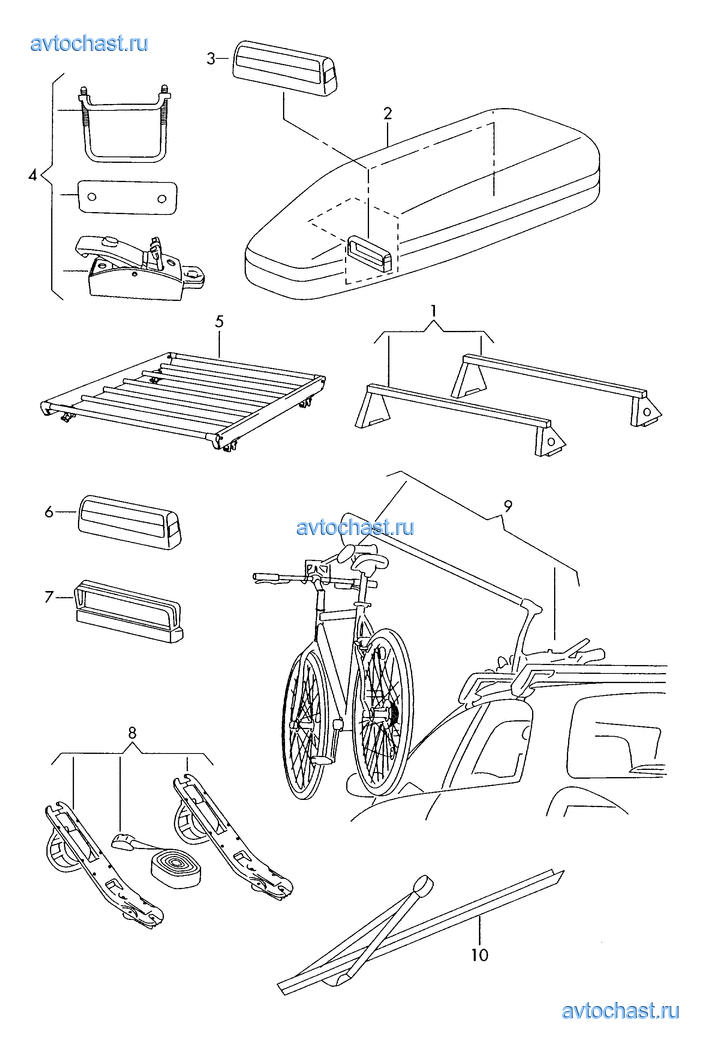 avtochast.ru

3

2

4

5

1

6

avtochast.ru

9

7

8

10

avtochast.ru