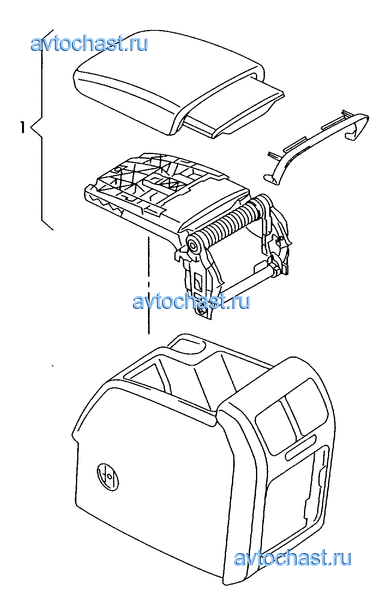 avtochast.ru

1

avtochast.ru

avtochast.ru