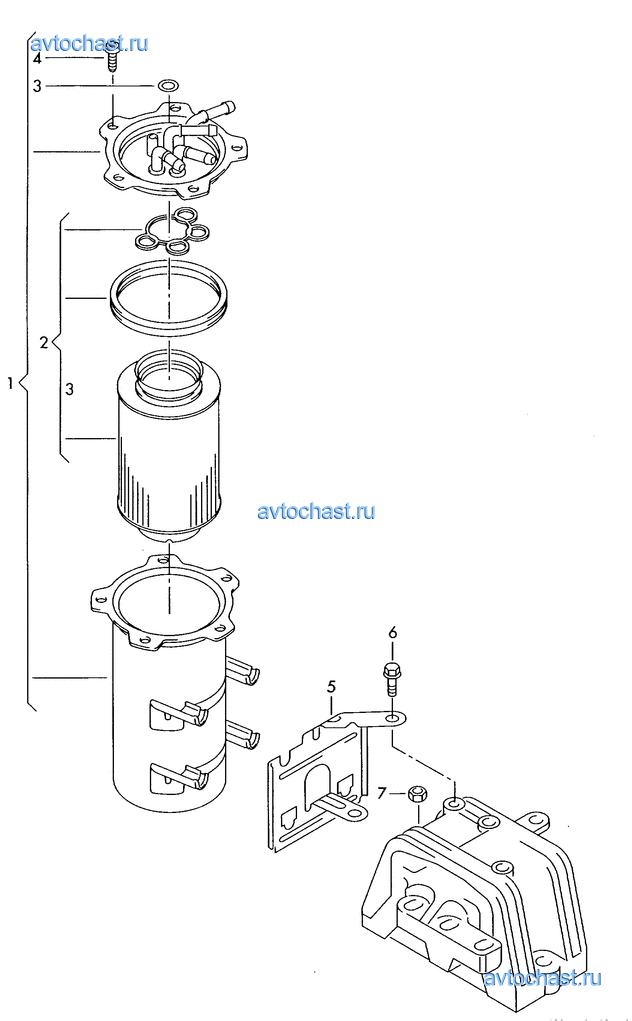 avtochast.ru
4
3
2
3
1
avtochast.ru
6
5
7
avtochast.ru