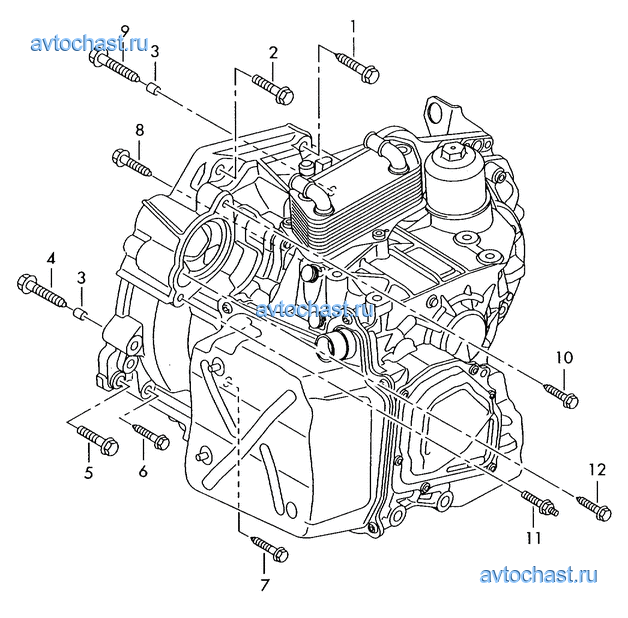 avtochast.ru
9
3
2
1
8
4
3
avtochast.ru
10
5
6
12
11
7
avtochast.ru