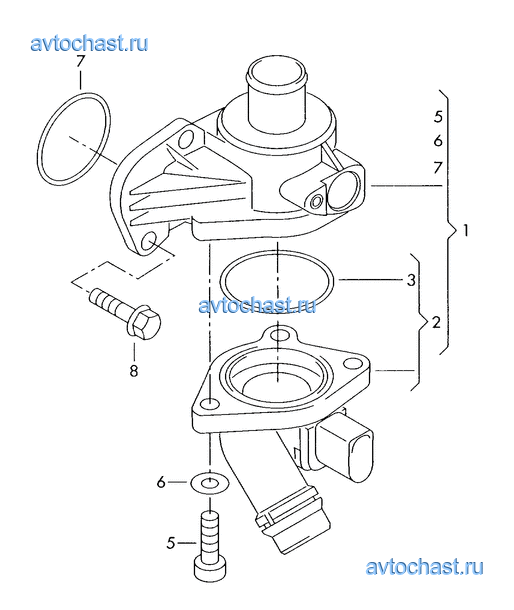 avtochast.ru

7

5
6
7

1

3

avtochast.ru

2

8

6

5

avtochast.ru