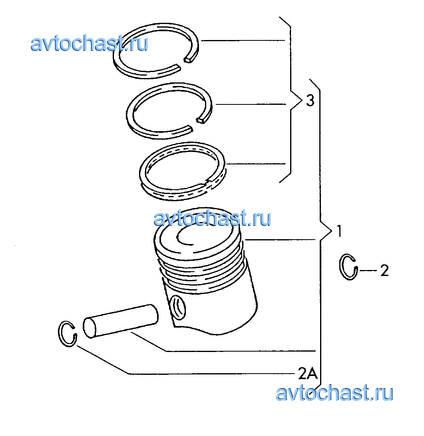 avtochast.ru

3

avtochast.ru

1

2

2A

avtochast.ru