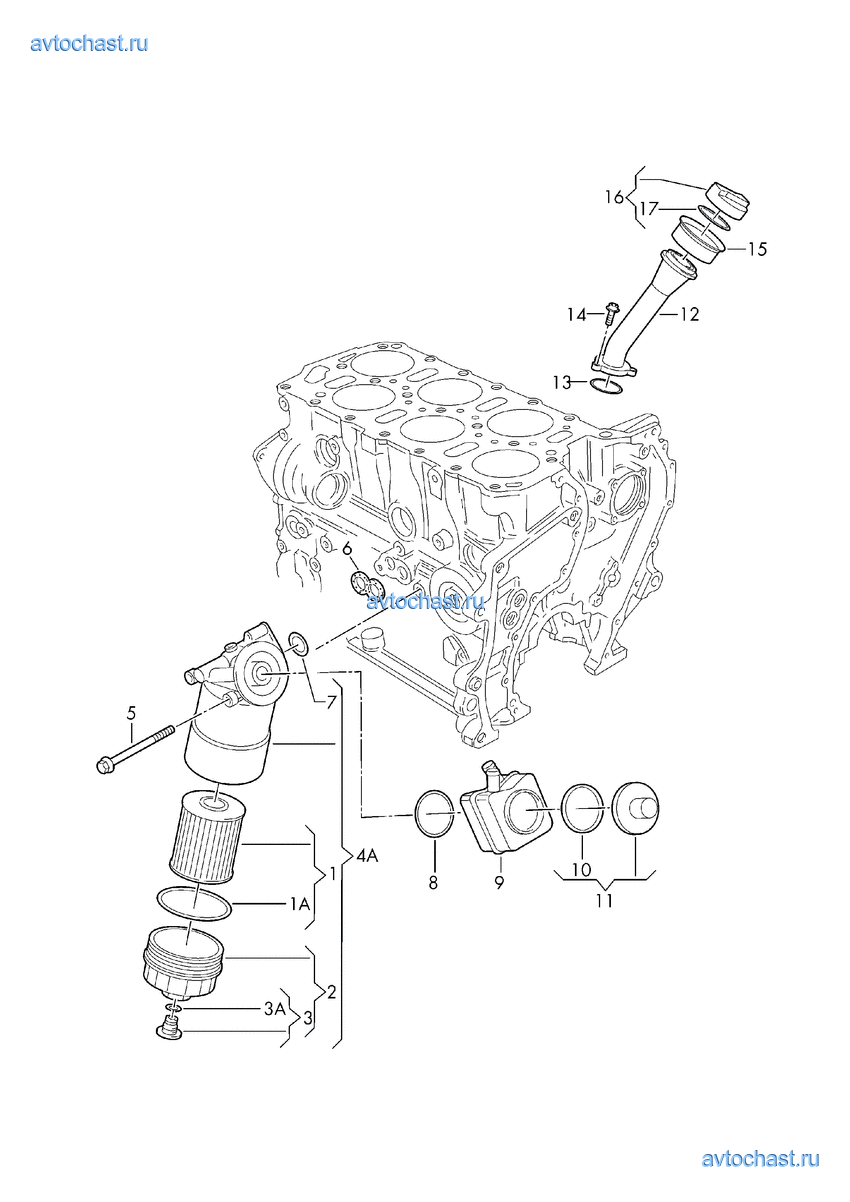 avtochast.ru

16
17
15
14
12
13
6
avtochast.ru
7
5
4A
1
1A
2
3A
3
8
9
10
11

avtochast.ru