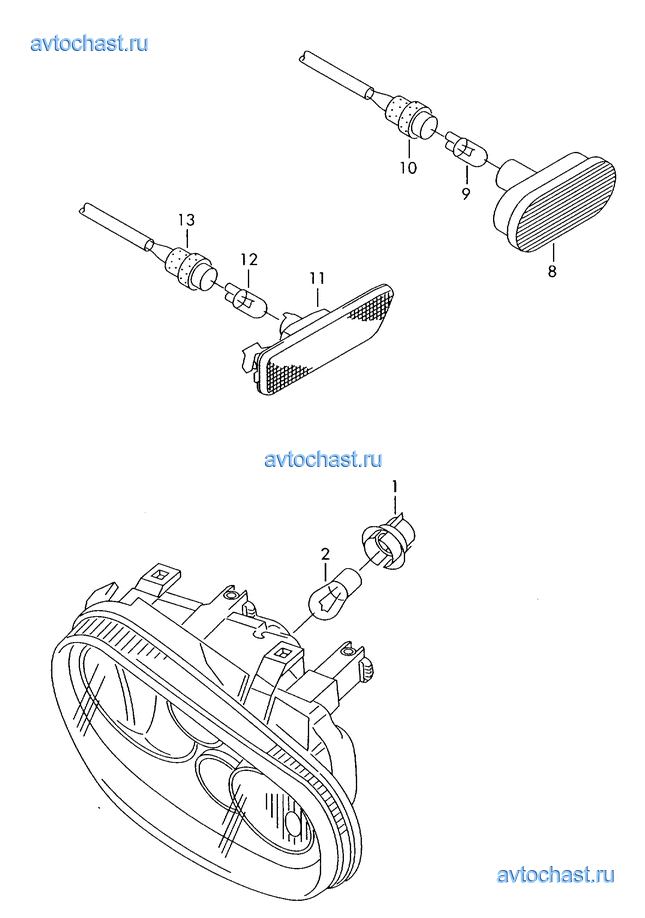 avtochast.ru

10

9

8

13

12

11

avtochast.ru

1

2

avtochast.ru