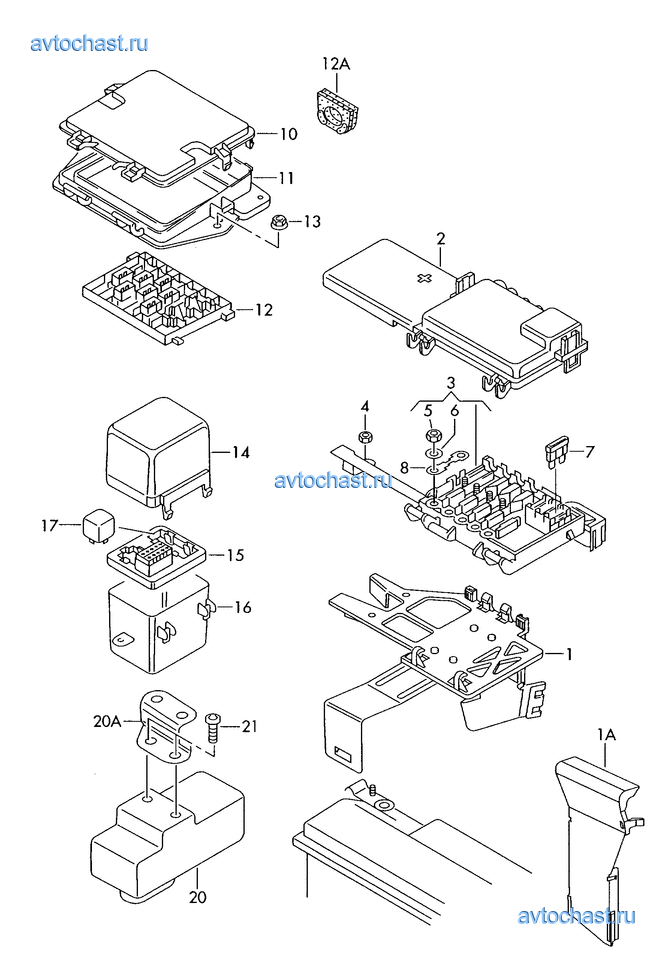 avtochast.ru

12A

10

11

13

12

2

3

4

5

6

7

8

14

avtochast.ru

17

15

16

1

20A

21

1A

20

avtochast.ru