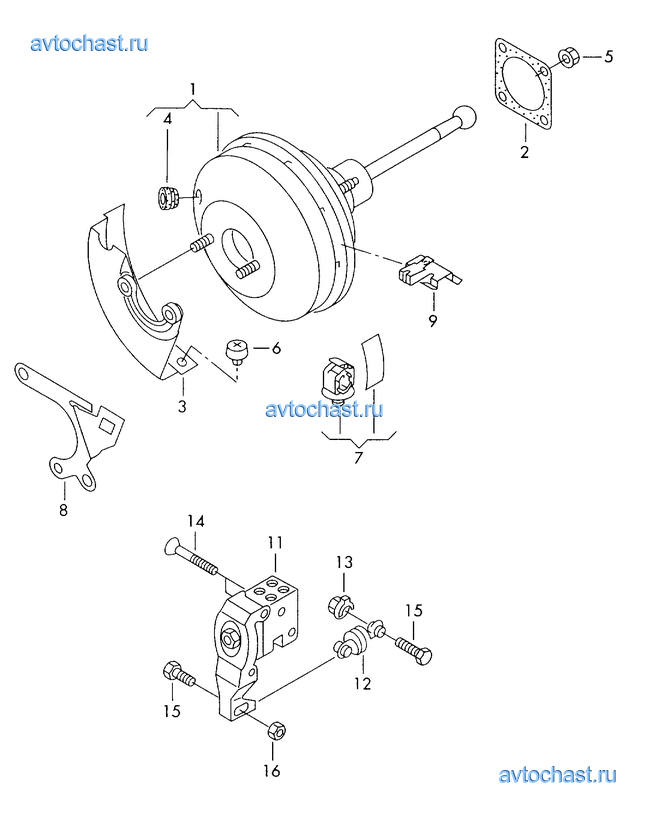 avtochast.ru

1
4
5
2
9
6
3
avtochast.ru
7
8
14
11
13
15
12
15
16
avtochast.ru