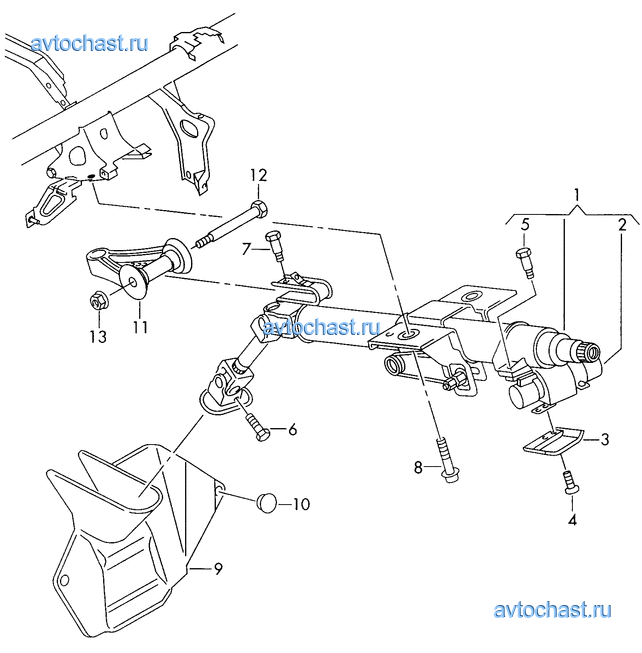 avtochast.ru

12

1

5

2

7

13

11

avtochast.ru

6

3

8

4

10

9

avtochast.ru