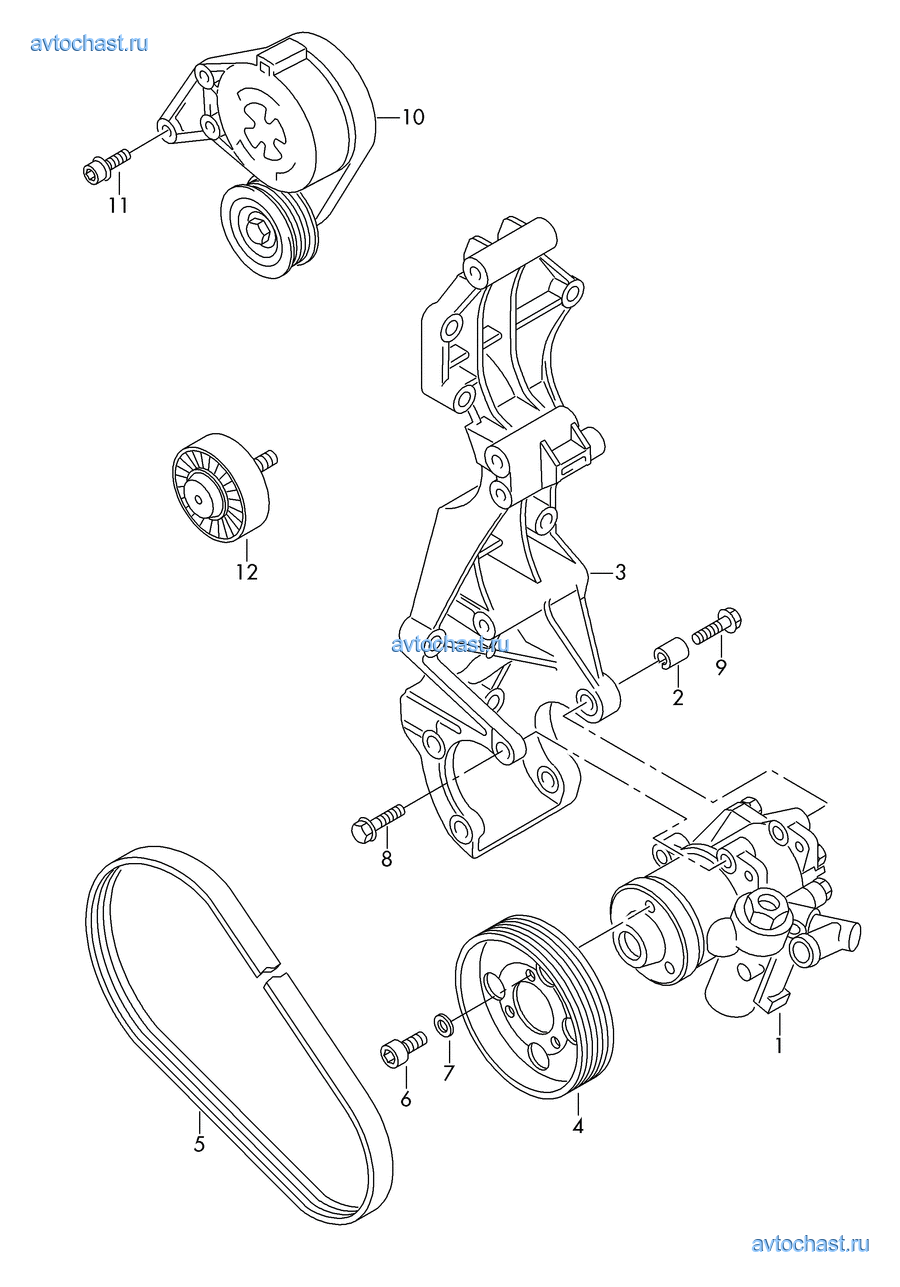 avtochast.ru

10

11

12

3

avtochast.ru

9

2

8

1

7

6

4

5

avtochast.ru