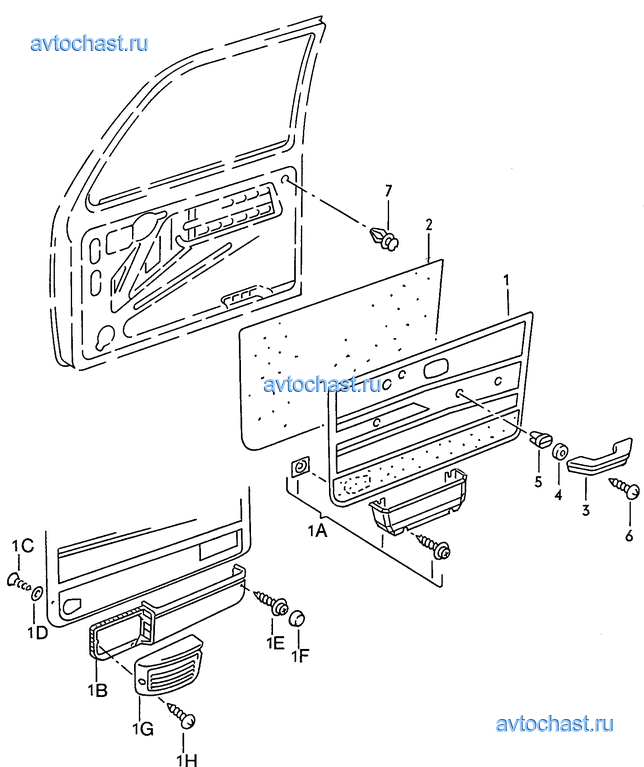 avtochast.ru

7

2

1

avtochast.ru

5

4

3

6

1A

1C

1D

1E

1F

1B

1G

1H

avtochast.ru