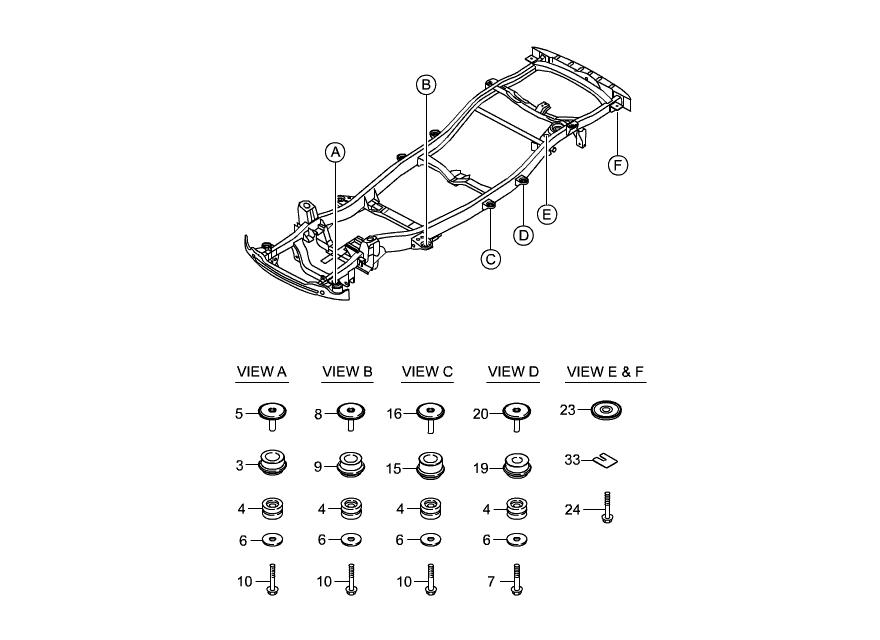 B
A
F
E
D
C

VIEW A
5
3
4
6
10

VIEW B
8
9
4
6
10

VIEW C
16
15
4
6
10

VIEW D
20
19
4
6
7

VIEW E & F
23
33
24