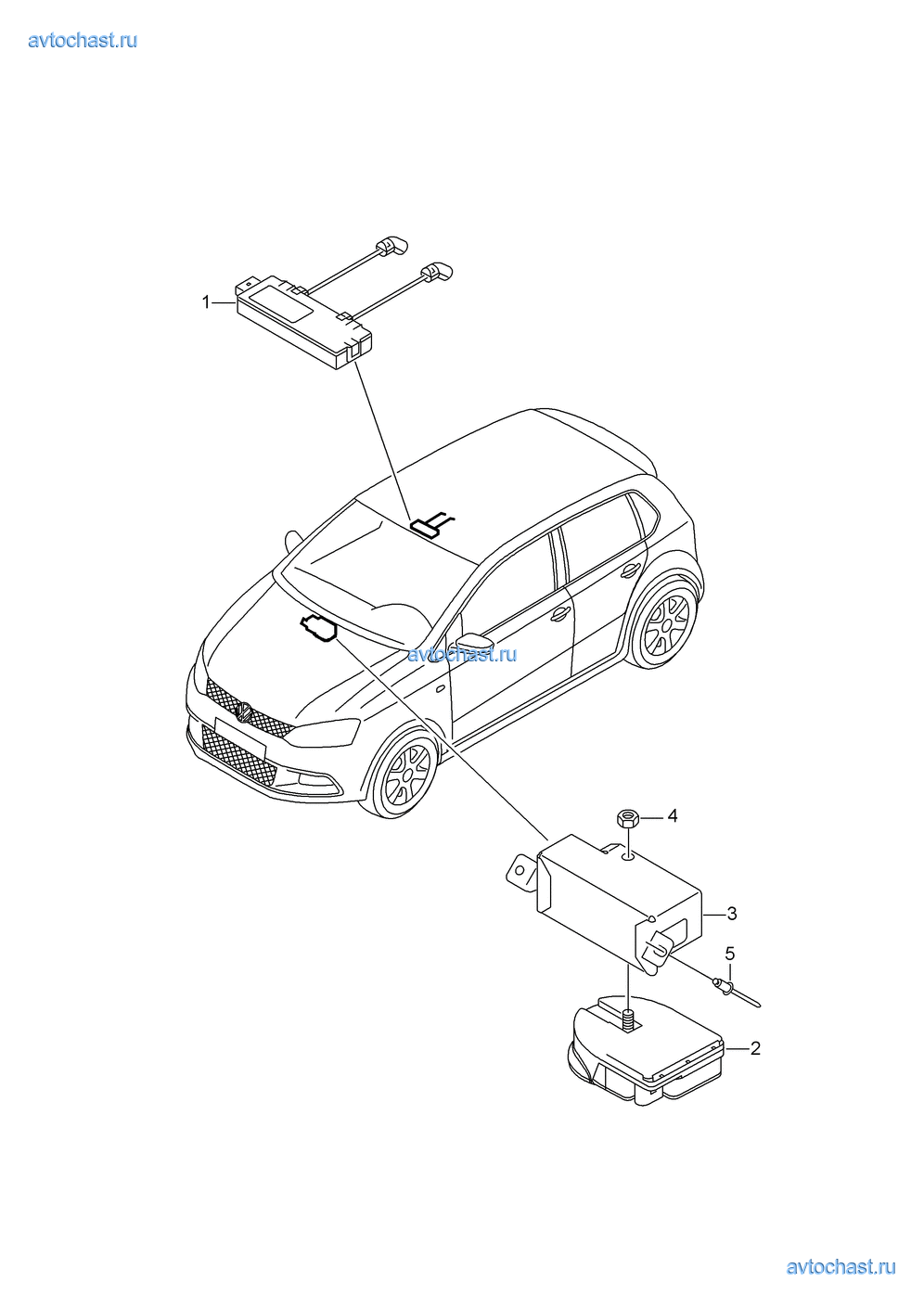 avtochast.ru

1

avtochast.ru

4

3

5

2

avtochast.ru