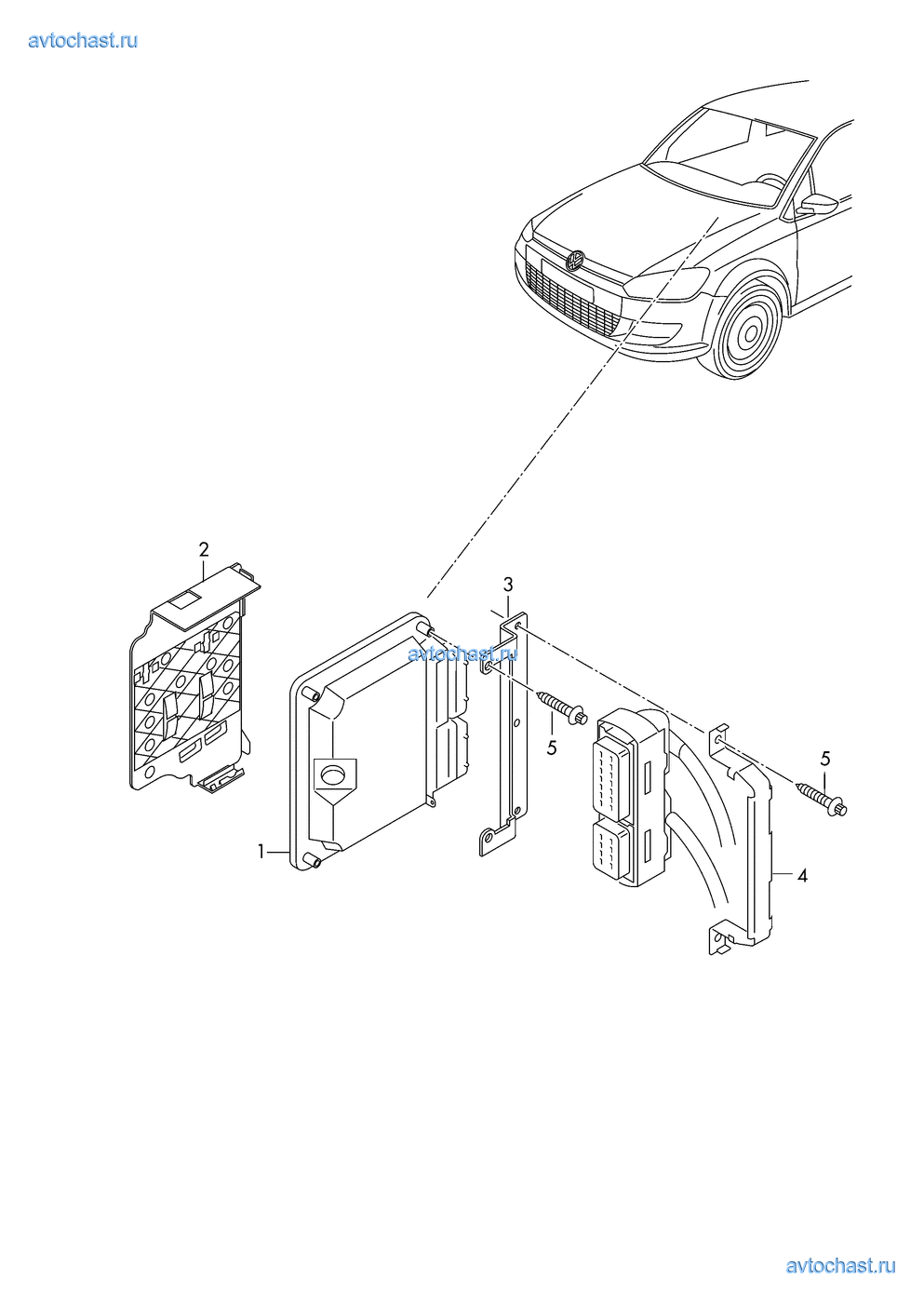 avtochast.ru

2

3

avtochast.ru

5

5

1

4

avtochast.ru