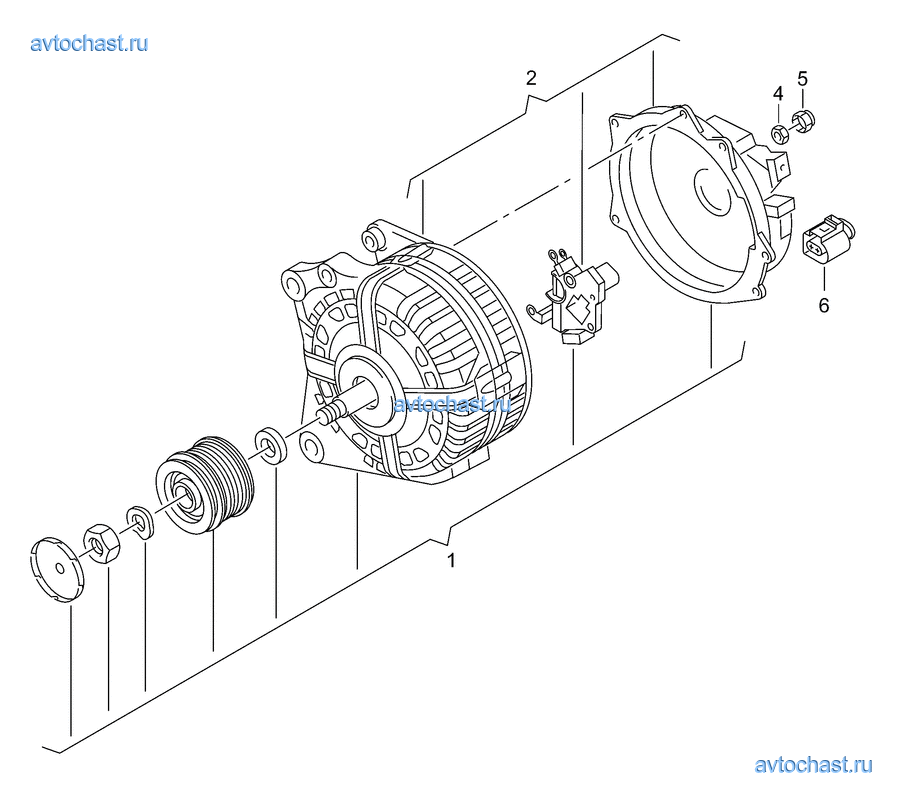 avtochast.ru

2

4

5

6

avtochast.ru

1

avtochast.ru