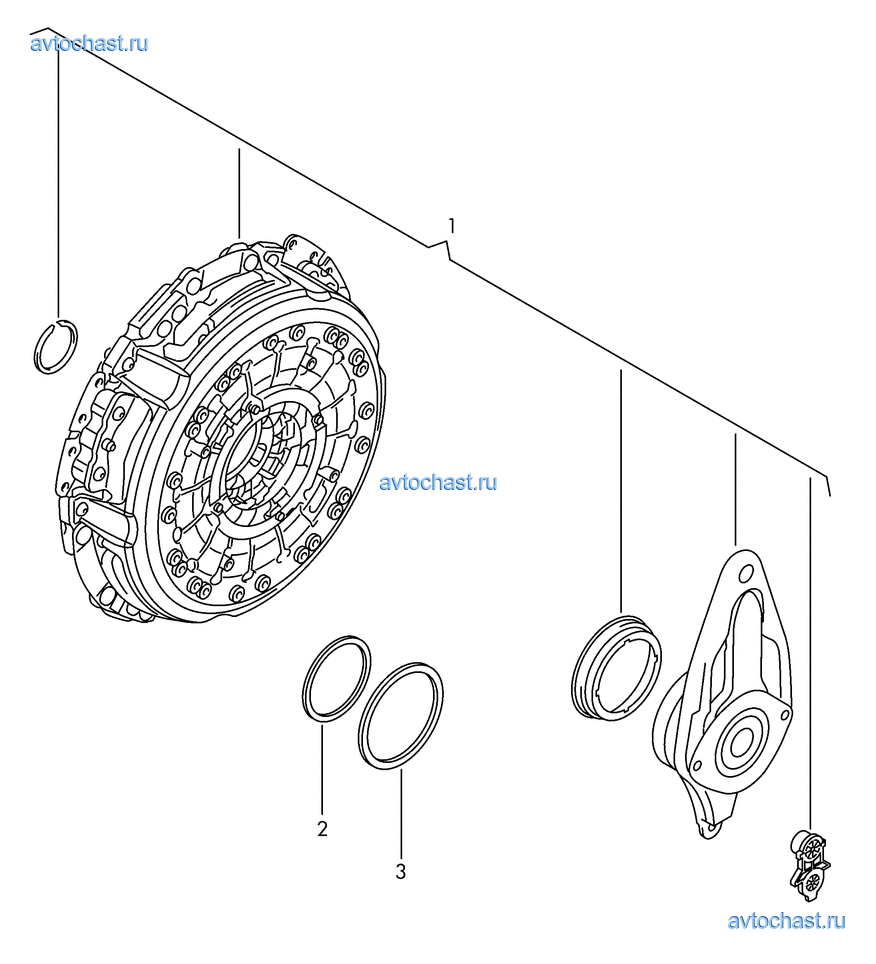 avtochast.ru

1

avtochast.ru

2

3

avtochast.ru