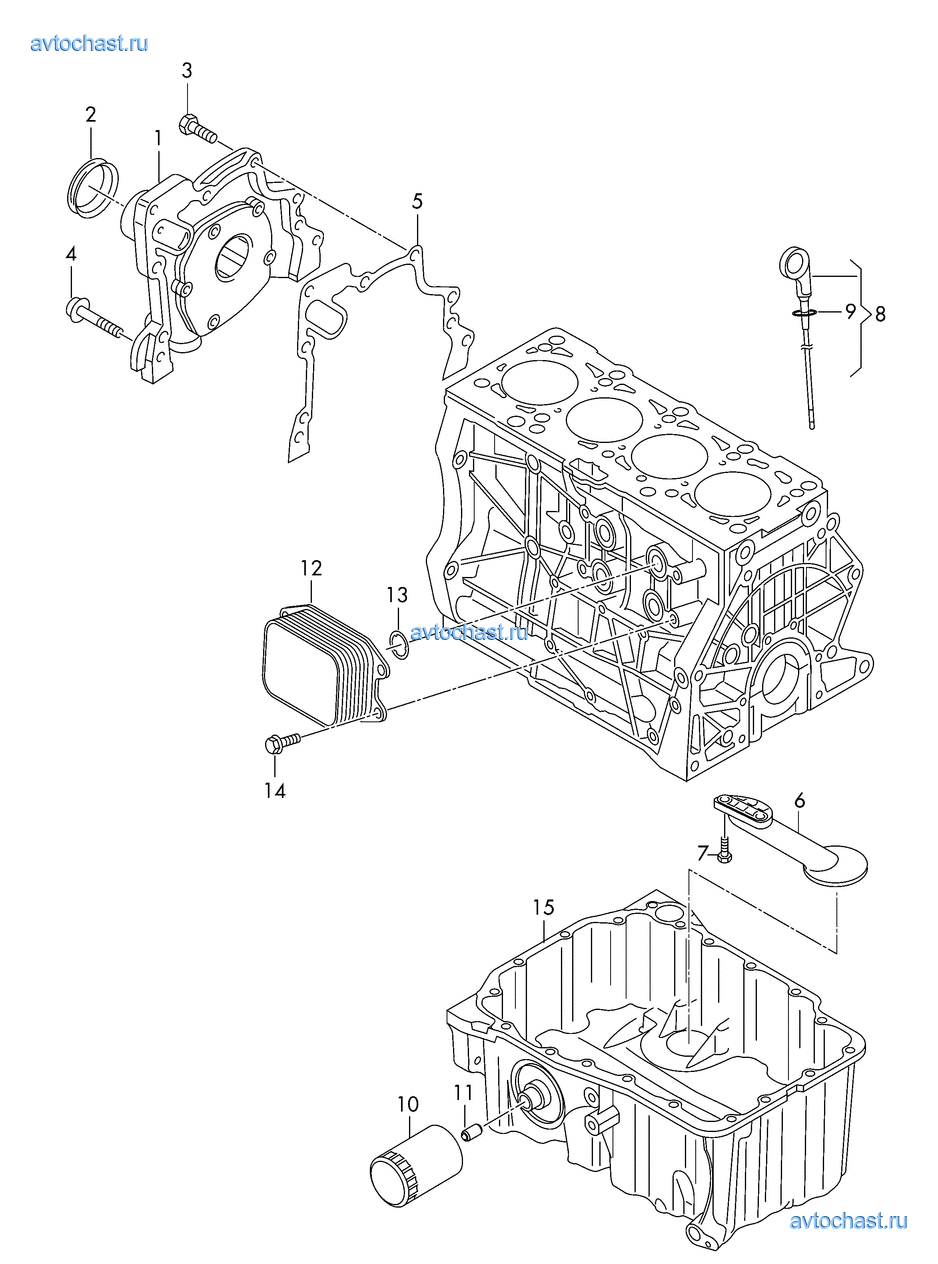 avtochast.ru

3
2
1
5
4
9
8
12
13
avtochast.ru
14
6
7
15
10
11
avtochast.ru