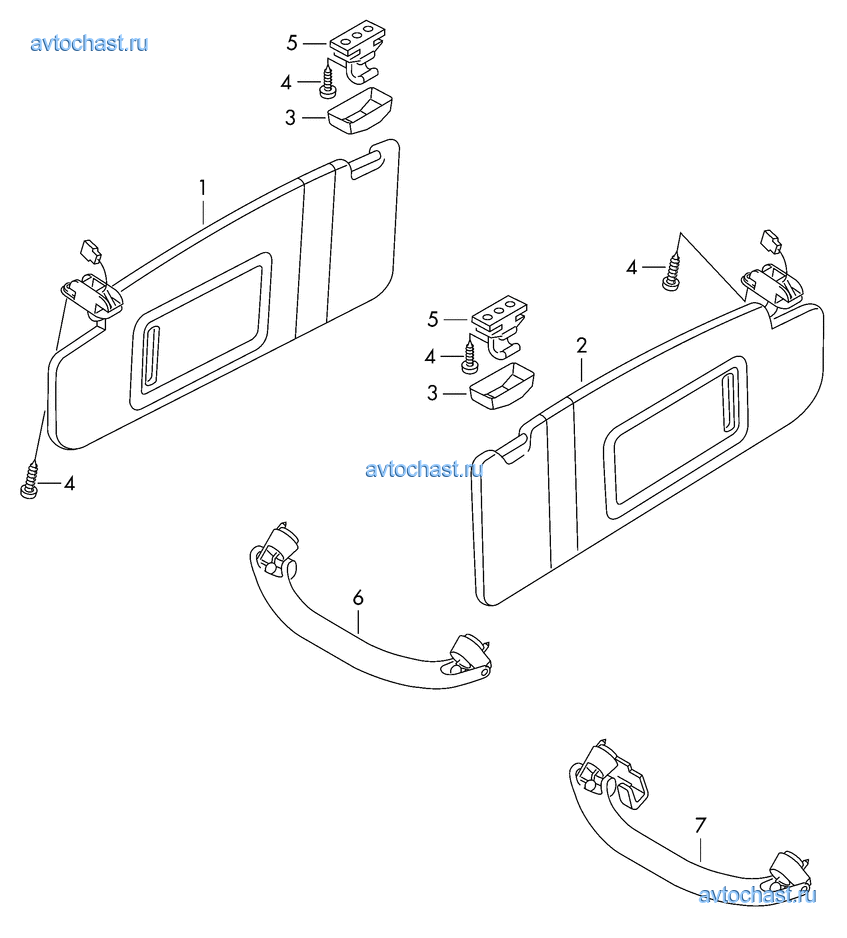 avtochast.ru

5
4
3
1
4

4
5
4
3
2

avtochast.ru

6

7
avtochast.ru