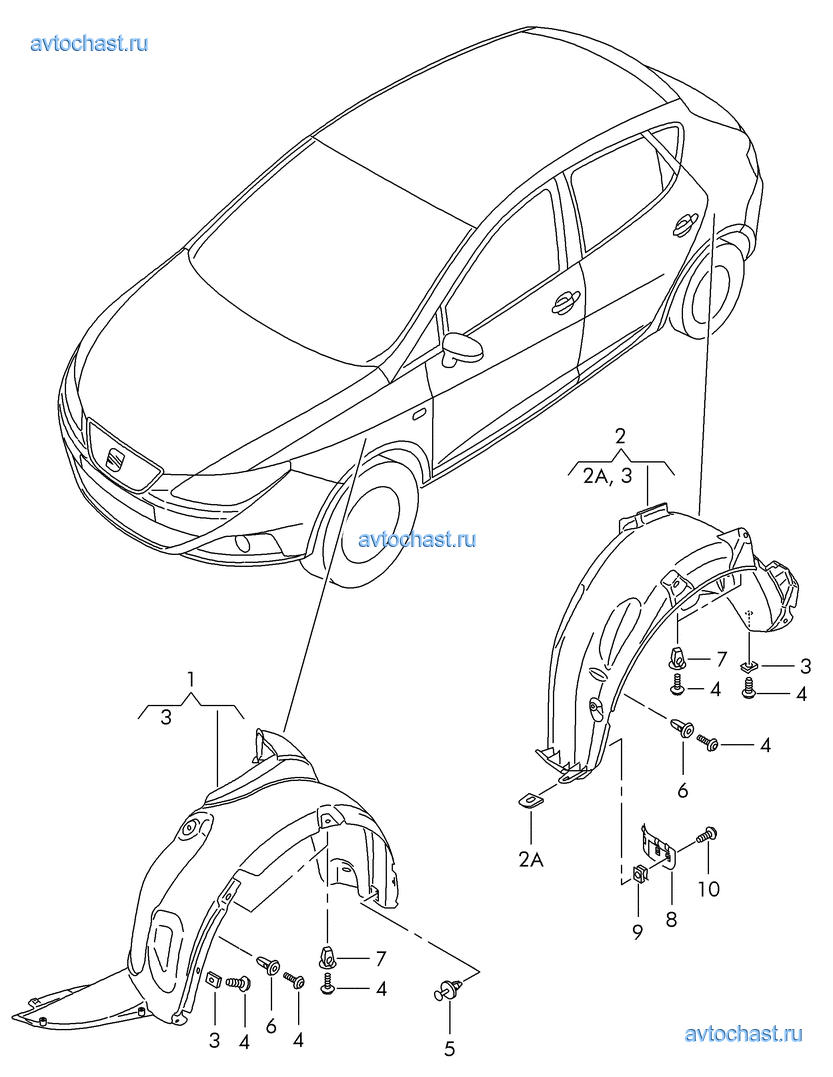 avtochast.ru

avtochast.ru

2
2A, 3

7
3
4
4
4
6

2A

10
9
8

1
3

7
4
3
4
6
4
5

avtochast.ru