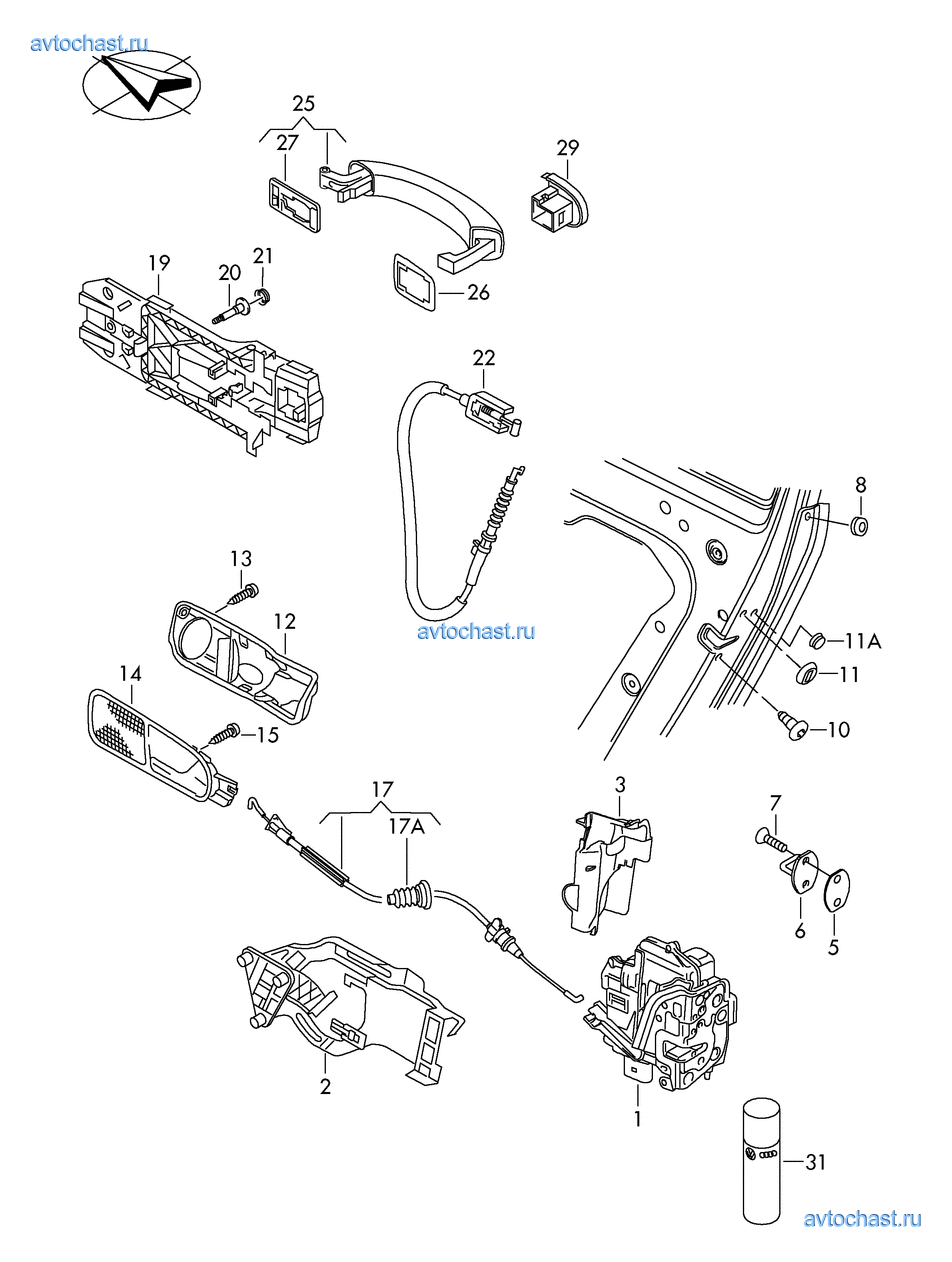 avtochast.ru

25
27
29
19
20
21
26
22
8
13
12
avtochast.ru
11A
11
14
15
10
17
17A
3
7
6
5
2
1
31
avtochast.ru