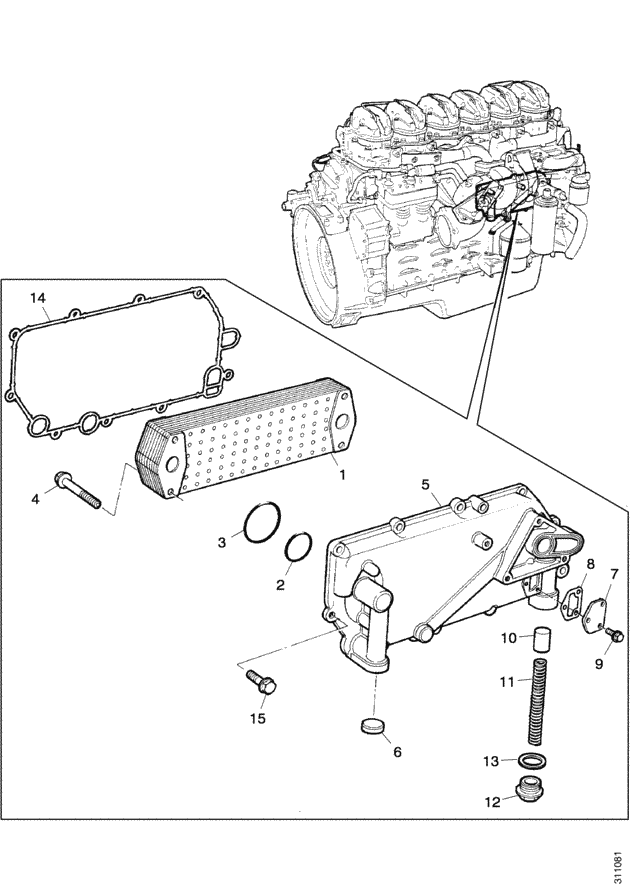 14
1
4
5
3
2
8
7
10
9
11
15
6
13
12
311081