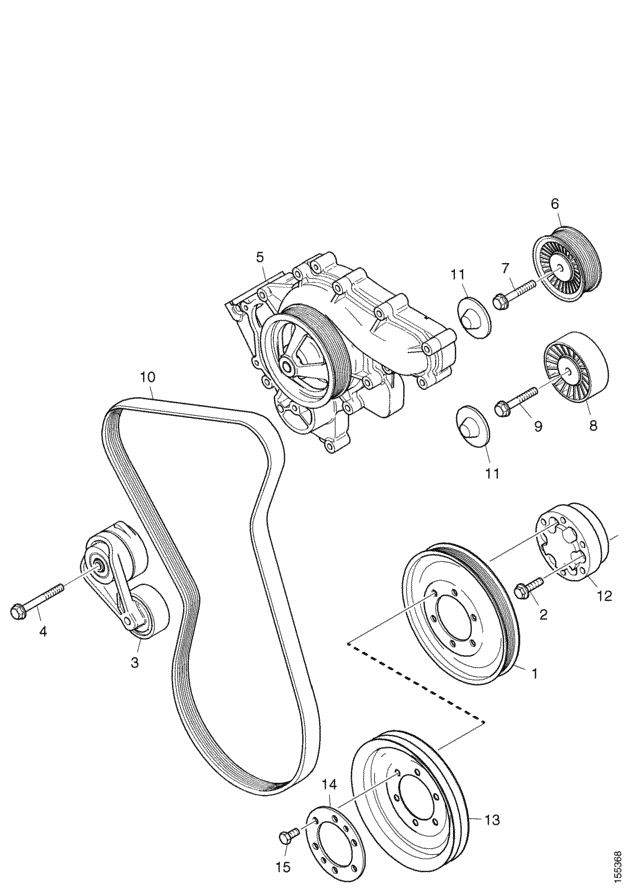 6
5
11
7
10
8
9
11
12
2
4
3
1
14
13
15
155368