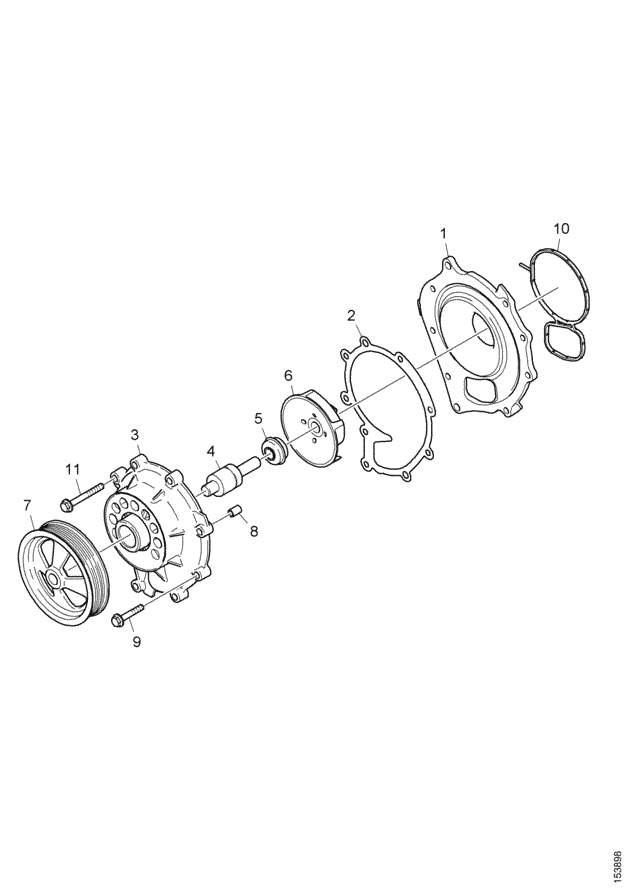 1
10
2
6
5
3
4
11
7
8
9
153898