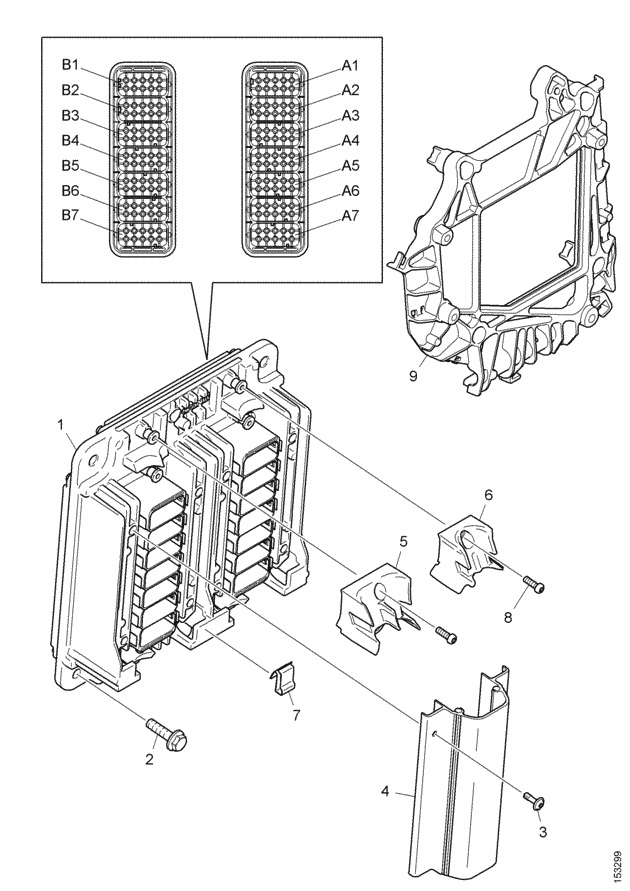 B1
B2
B3
B4
B5
B6
B7

A1
A2
A3
A4
A5
A6
A7

9
1
6
5
8
7
2
4
3
153299