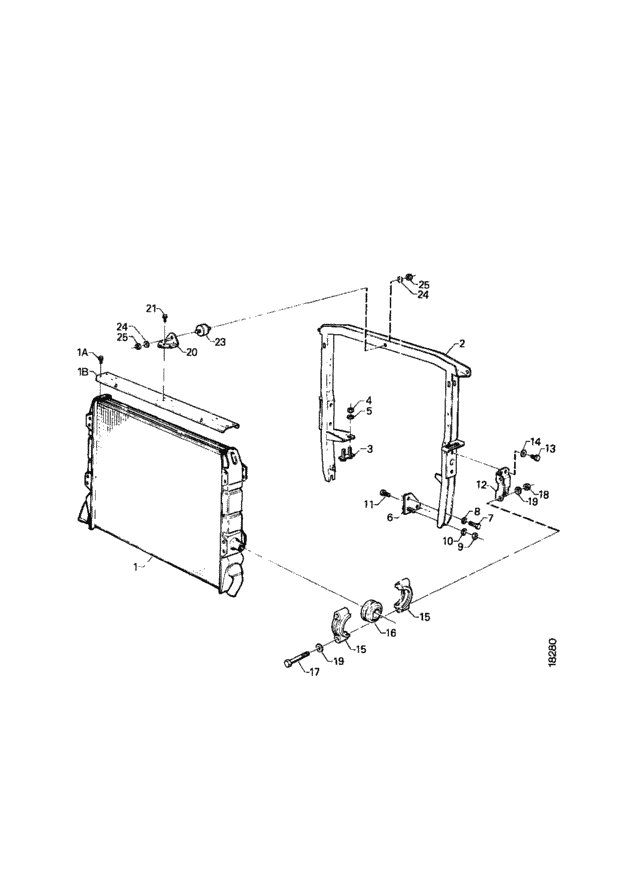 25
24
21
24
25
23
20
1A
1B
2
4
5
3
14
13
12
18
19
11
6
8
7
10
9
1
16
15
15
19
17
18280