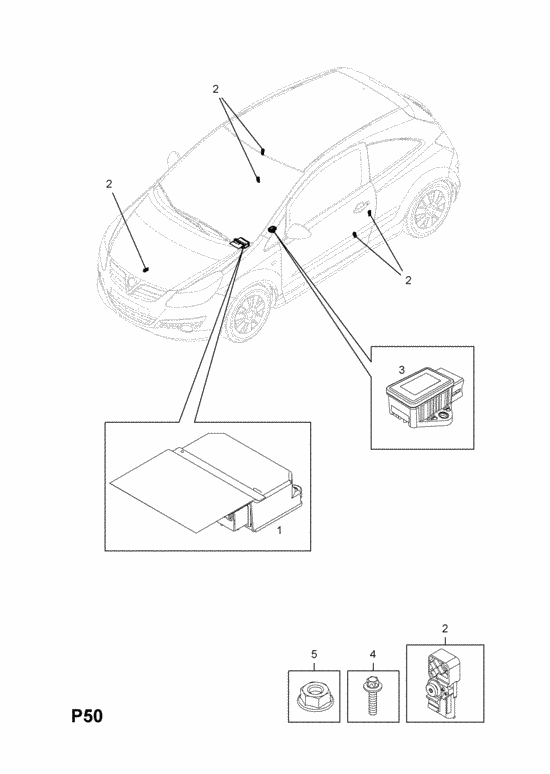 2
2
2
3
1
2
5
4
P50