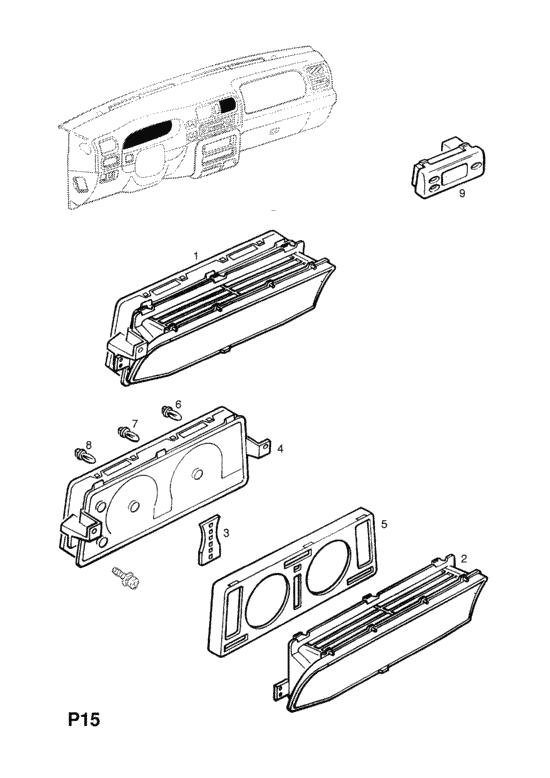 9

1

6

7

8

4

3

5

2

P15