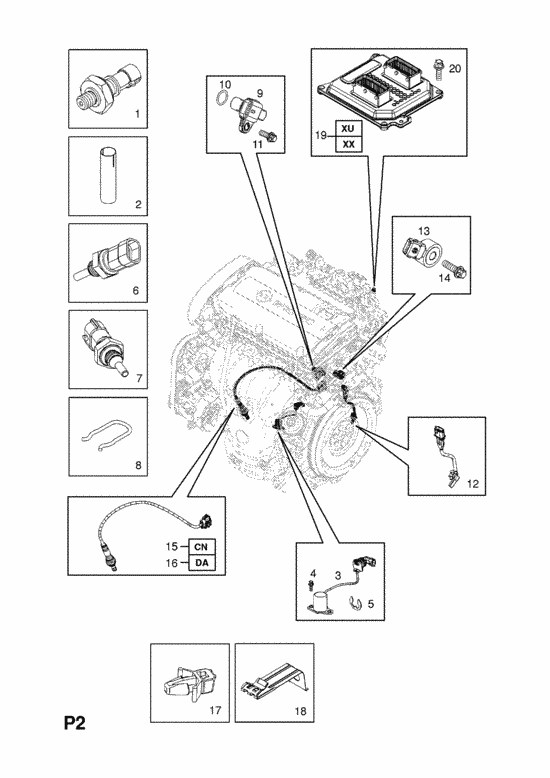 1

2

6

7

8

10
9
11

20

19
XU
XX

13
14

12

15
CN
16
DA

4
3
5

17

18

P2